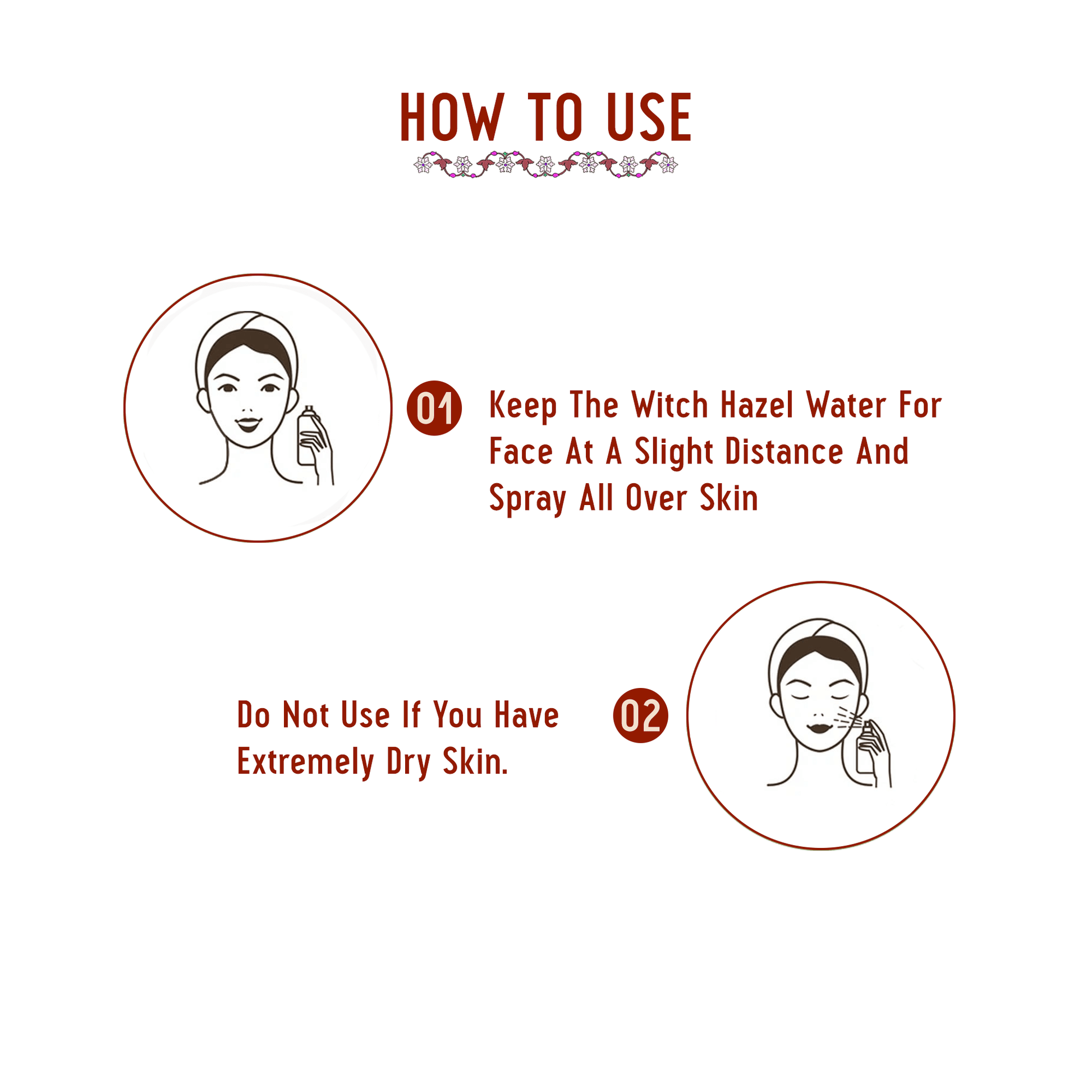 HOW TO USE

01

Keep The Witch Hazel Water For Face At A Slight Distance And Spray All Over Skin

Do Not Use If You Have Extremely Dry Skin.

02