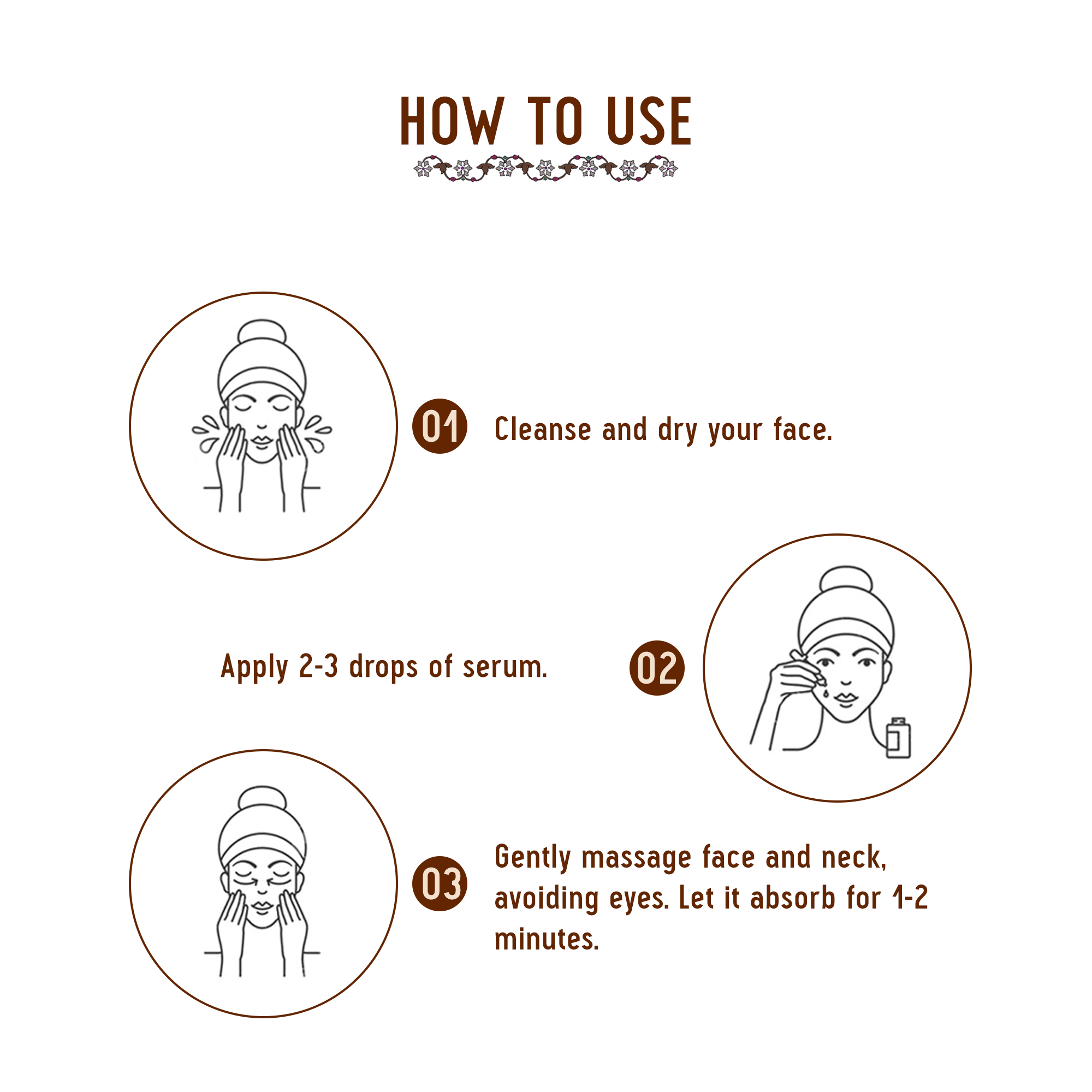 HOW TO USE

01 Cleanse and dry your face.

Apply 2-3 drops of serum. 02

03 Gently massage face and neck, avoiding eyes. Let it absorb for 1-2 minutes.