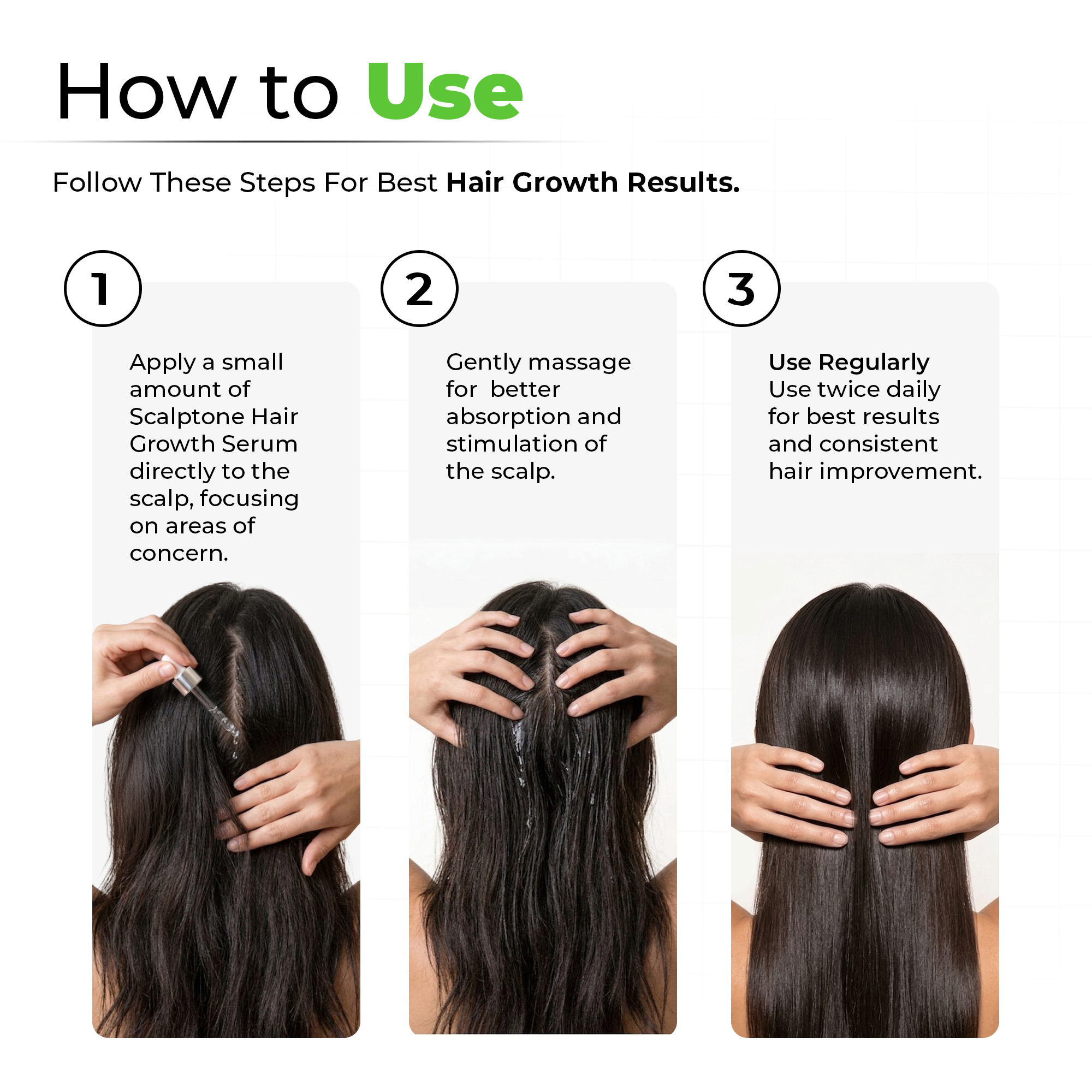 How to Use

Follow These Steps For Best Hair Growth Results.

1

Apply a small amount of Scalptone Hair Growth Serum directly to the scalp, focusing on areas of concern.

2

Gently massage for better absorption and stimulation of the scalp.

3

Use Regularly
Use twice daily for best results and consistent hair improvement.