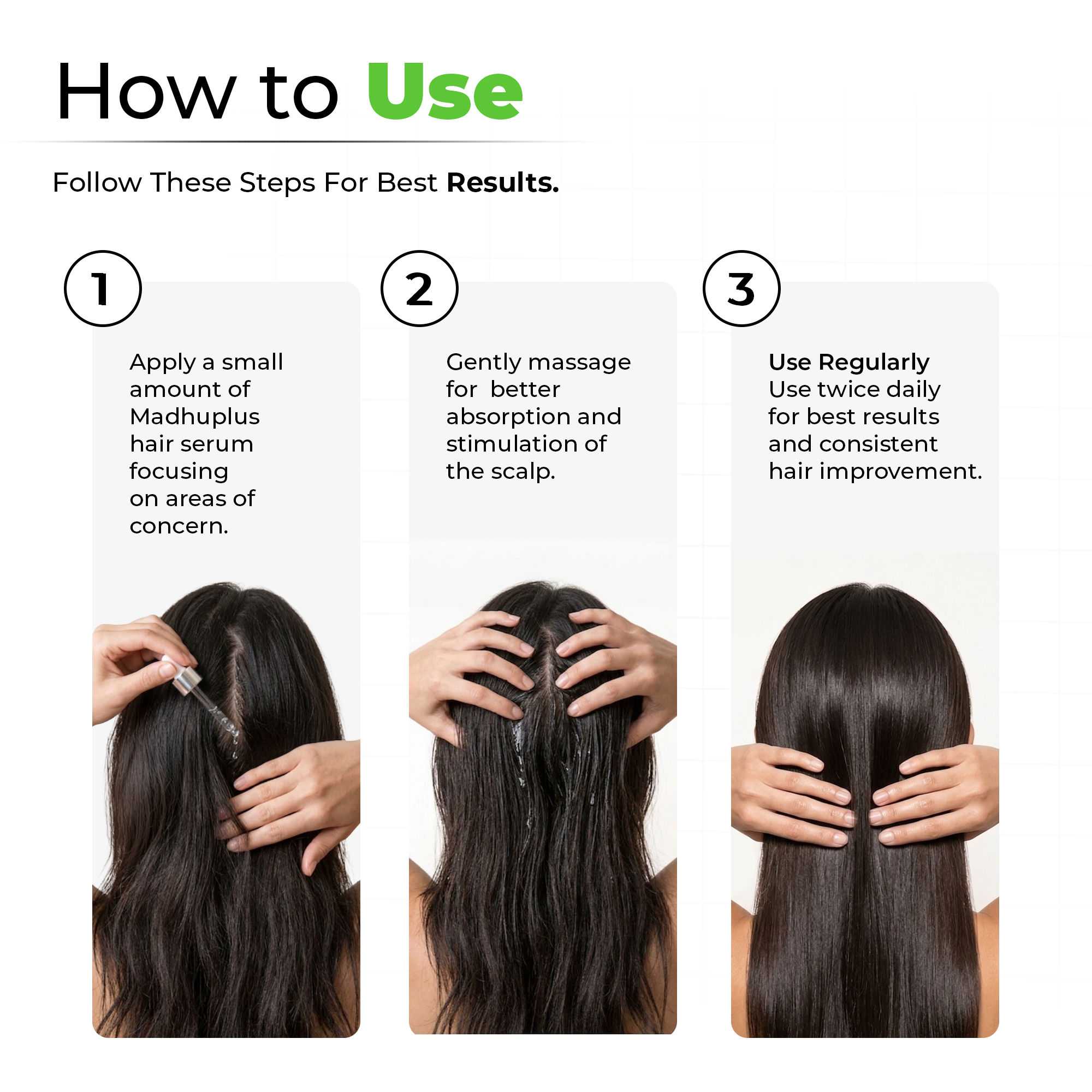 How to Use

Follow These Steps For Best Results.

1

Apply a small amount of Madhuplus hair serum focusing on areas of concern.

2

Gently massage for better absorption and stimulation of the scalp.

3

Use Regularly
Use twice daily for best results and consistent hair improvement.