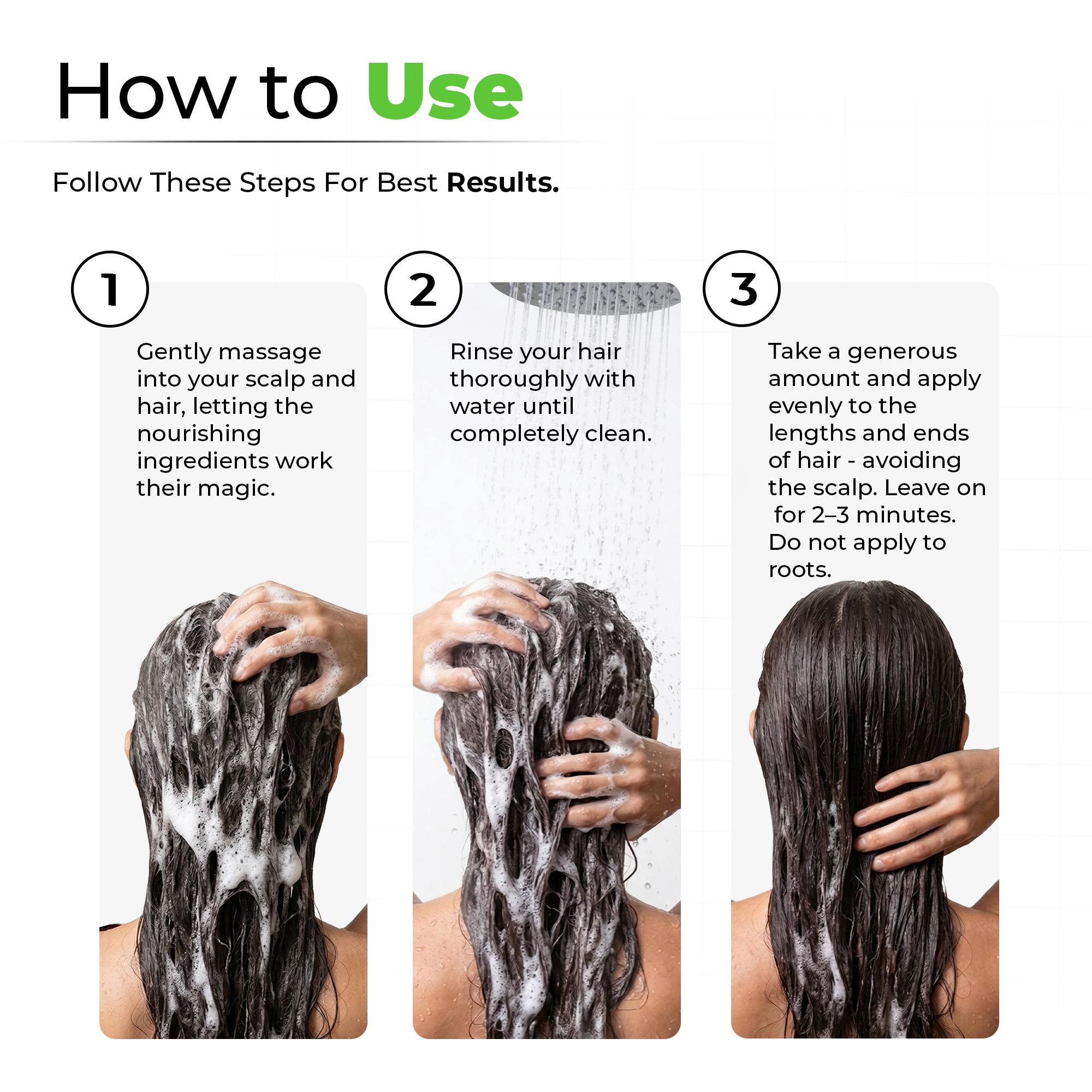 How to Use

Follow These Steps For Best Results.

1

Gently massage into your scalp and hair, letting the nourishing ingredients work their magic.

2

Rinse your hair thoroughly with water until completely clean.

3

Take a generous amount and apply evenly to the lengths and ends of hair - avoiding the scalp. Leave on for 2–3 minutes. Do not apply to roots.