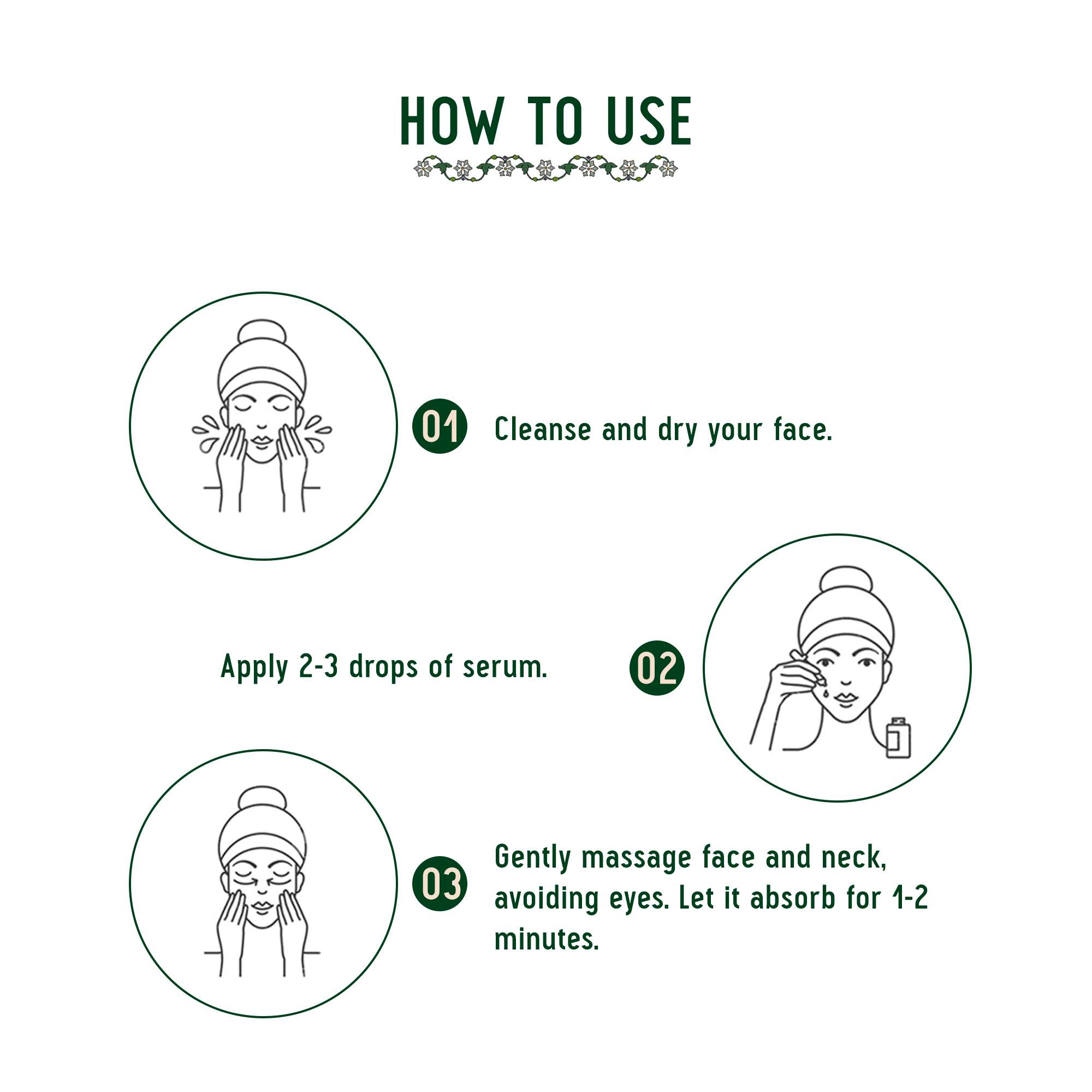 HOW TO USE

01 Cleanse and dry your face.

Apply 2-3 drops of serum. 02

03 Gently massage face and neck, avoiding eyes. Let it absorb for 1-2 minutes.