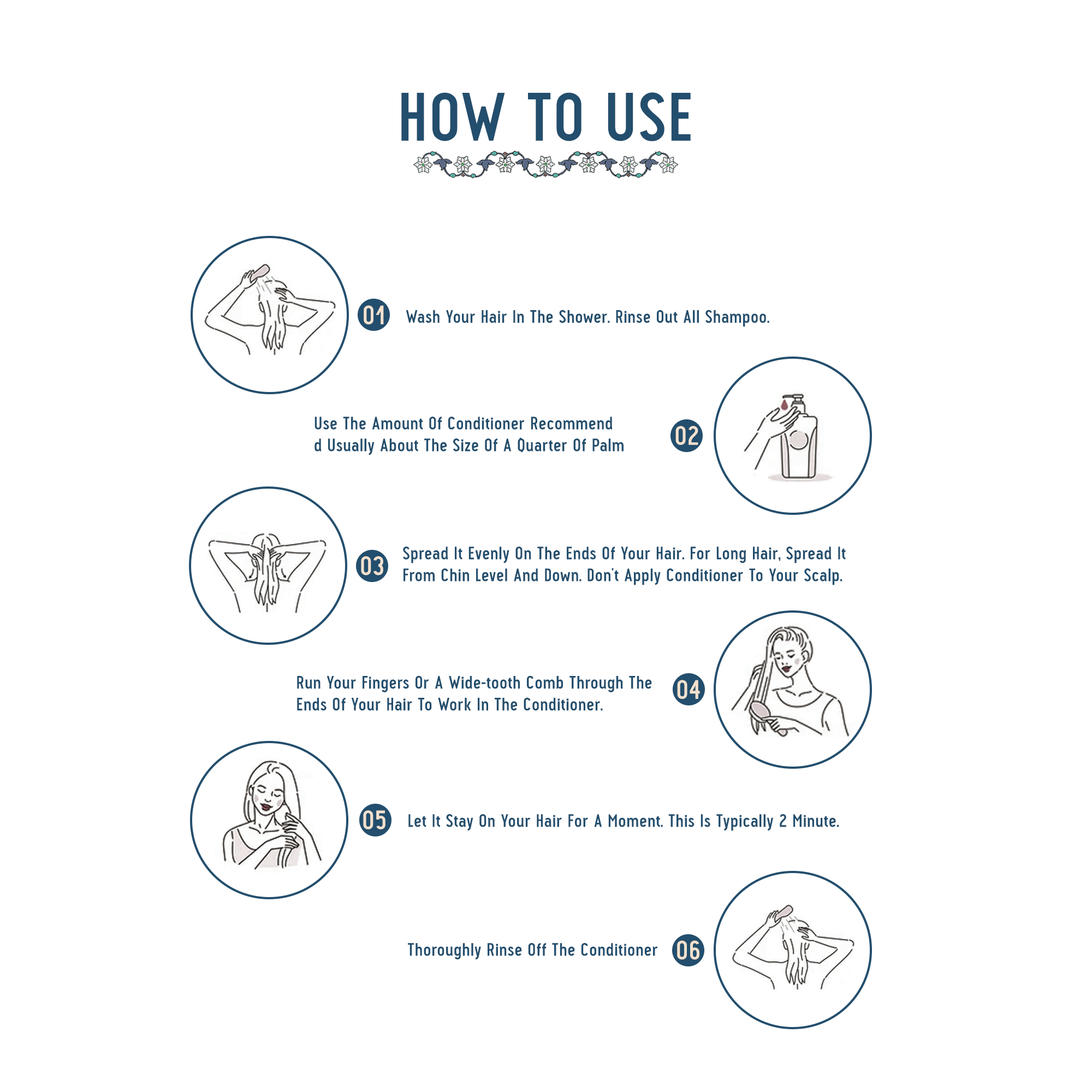 HOW TO USE

01 Wash Your Hair In The Shower. Rinse Out All Shampoo.

Use The Amount Of Conditioner Recommend d Usually About The Size Of A Quarter Of Palm 02

03 Spread It Evenly On The Ends Of Your Hair. For Long Hair, Spread It From Chin Level And Down. Don't Apply Conditioner To Your Scalp.

Run Your Fingers Or A Wide-tooth Comb Through The Ends Of Your Hair To Work In The Conditioner. 04

05 Let It Stay On Your Hair For A Moment. This Is Typically 2 Minute.

Thoroughly Rinse Off The Conditioner 06