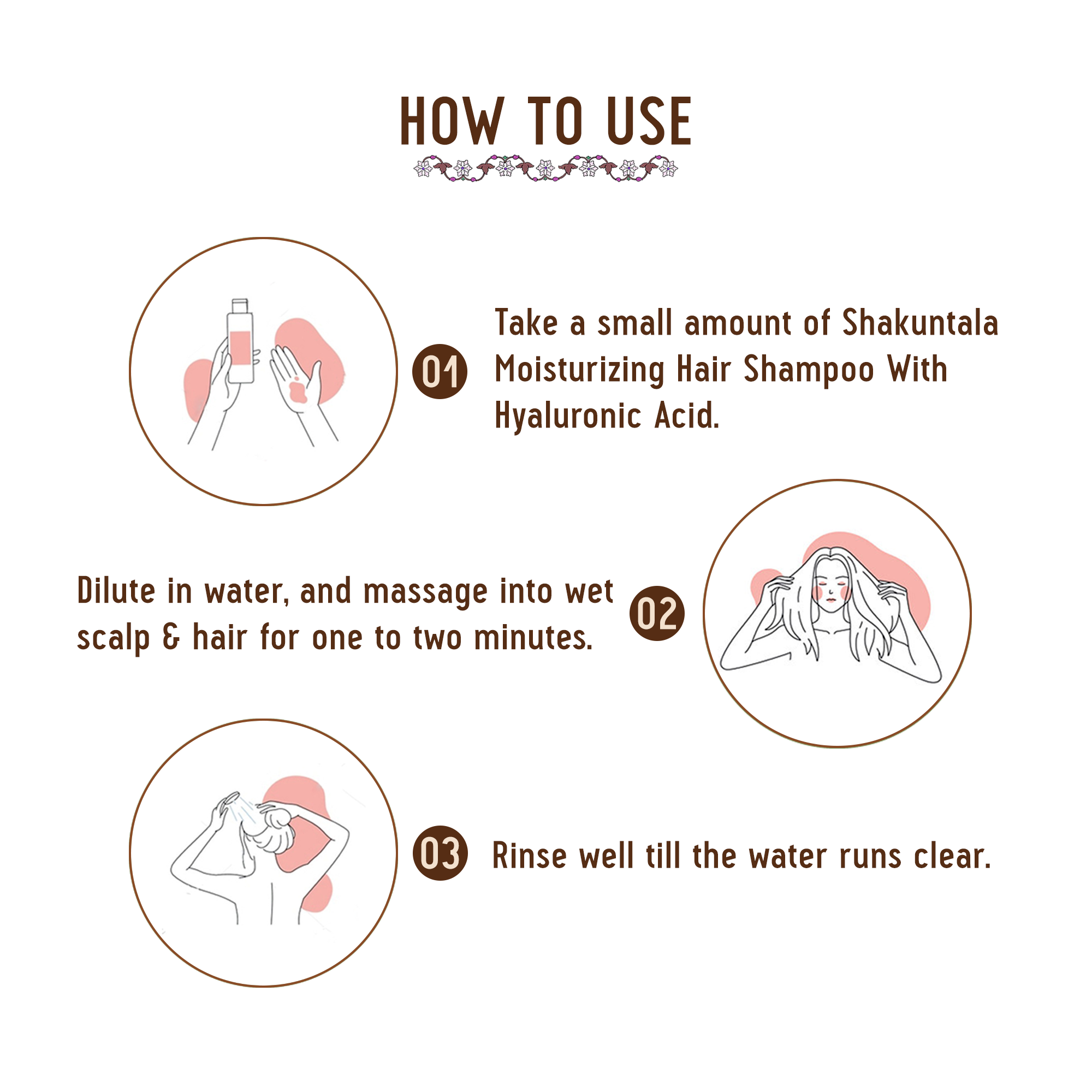 HOW TO USE

01 Take a small amount of Shakuntala Moisturizing Hair Shampoo With Hyaluronic Acid.

Dilute in water, and massage into wet scalp & hair for one to two minutes. 02

03 Rinse well till the water runs clear.