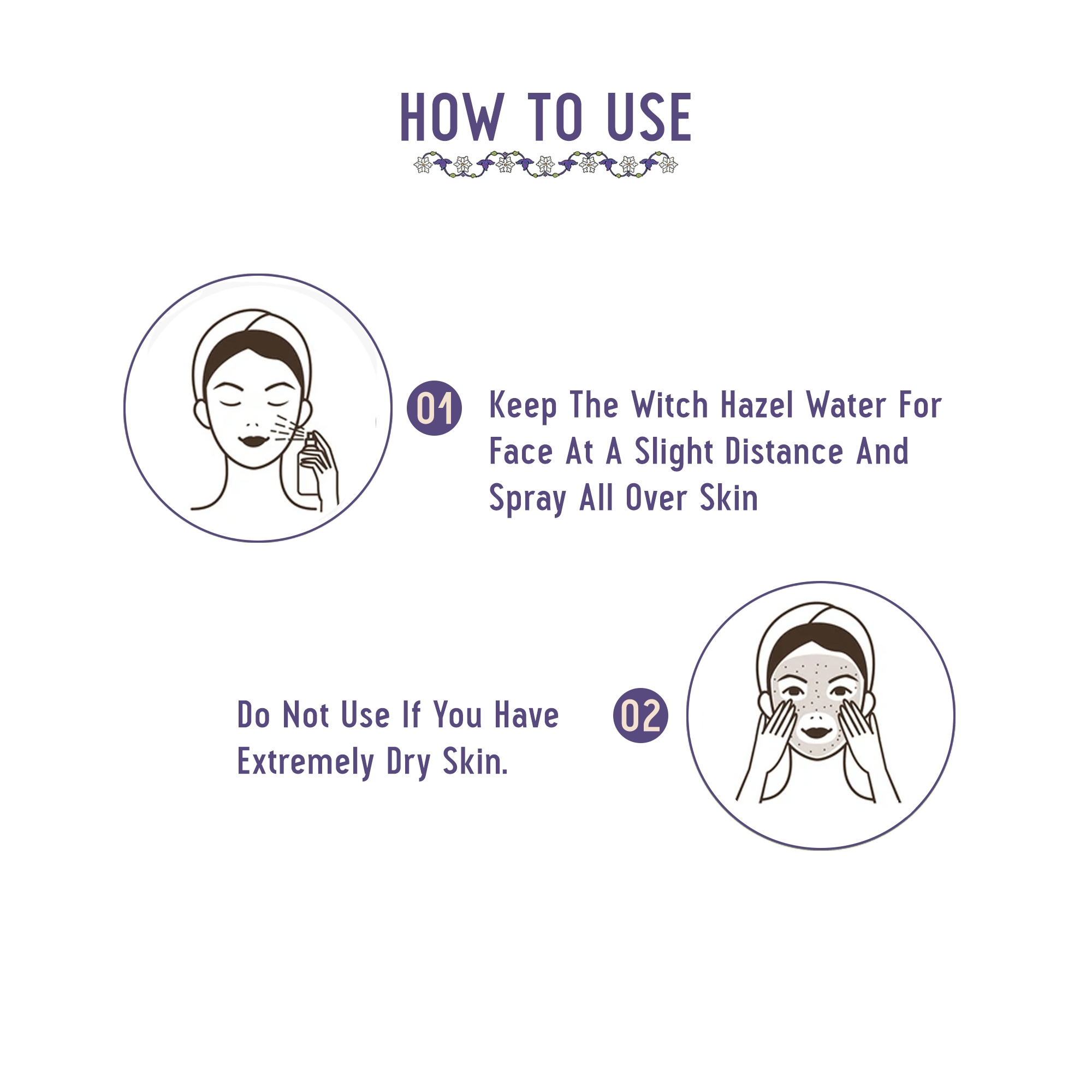 HOW TO USE

01 Keep The Witch Hazel Water For Face At A Slight Distance And Spray All Over Skin

Do Not Use If You Have Extremely Dry Skin. 02