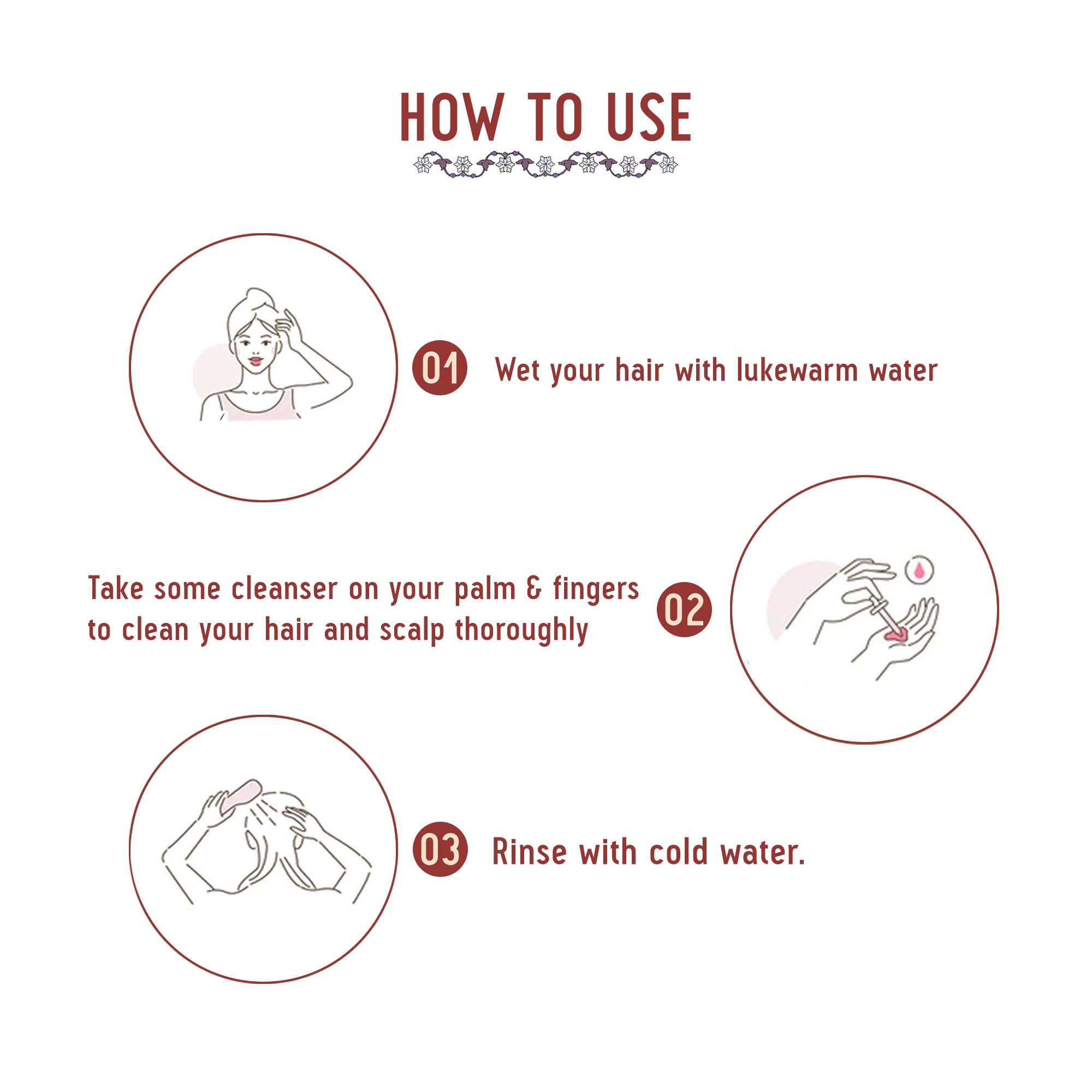 HOW TO USE

01 Wet your hair with lukewarm water

Take some cleanser on your palm & fingers to clean your hair and scalp thoroughly 02

03 Rinse with cold water.