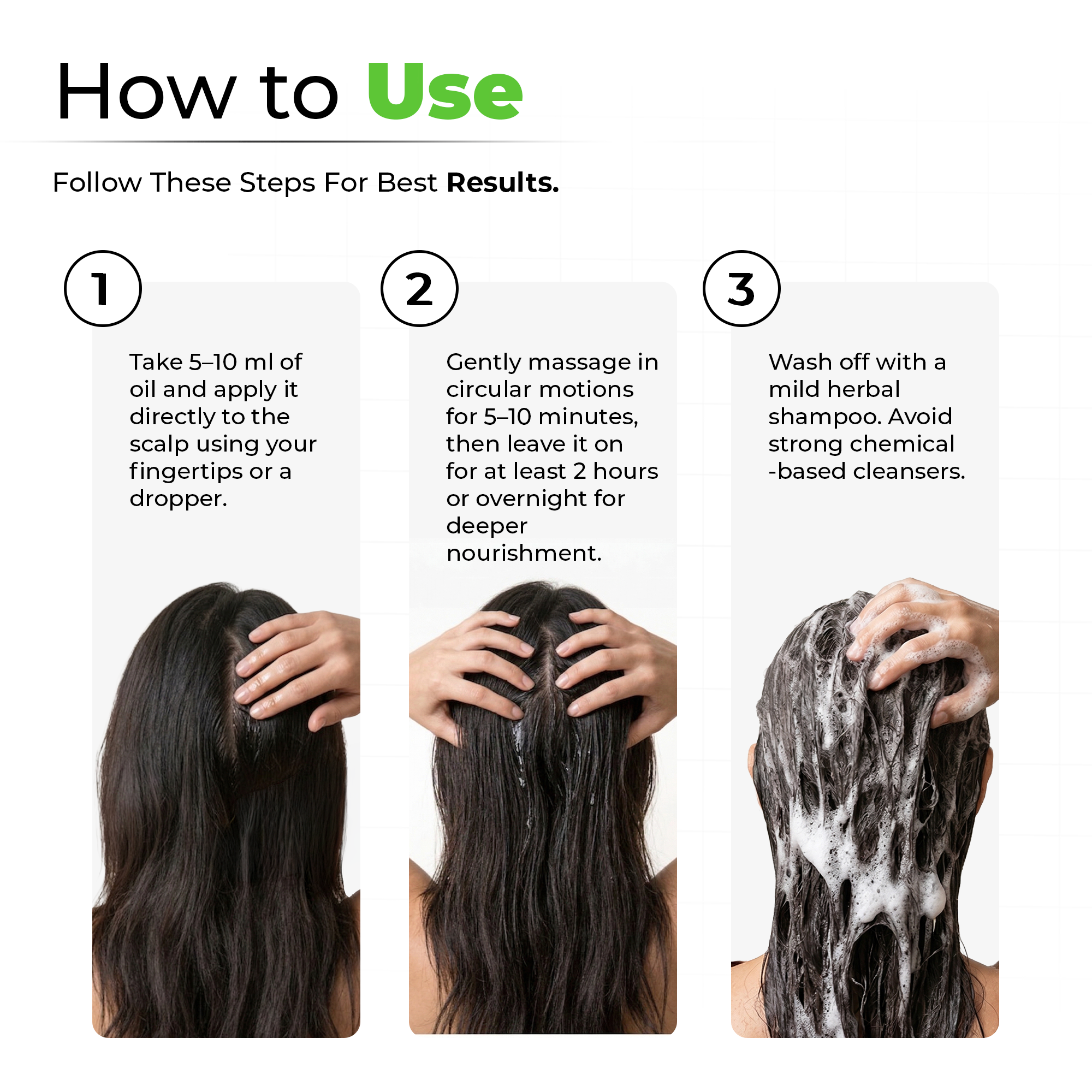 How to Use

Follow These Steps For Best Results.

1

Take 5–10 ml of oil and apply it directly to the scalp using your fingertips or a dropper.

2

Gently massage in circular motions for 5–10 minutes, then leave it on for at least 2 hours or overnight for deeper nourishment.

3

Wash off with a mild herbal shampoo. Avoid strong chemical -based cleansers.