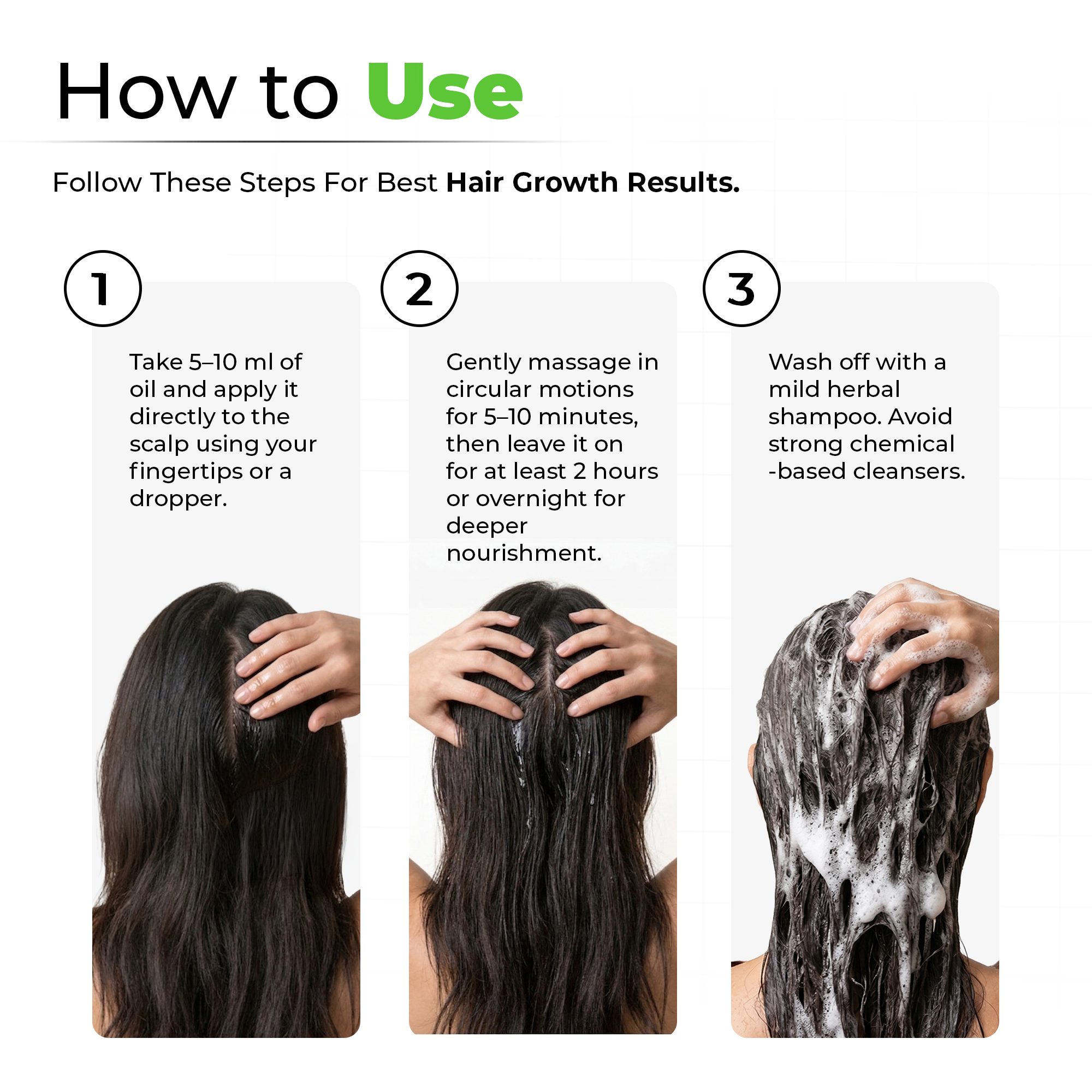 How to Use

Follow These Steps For Best Hair Growth Results.

1

Take 5–10 ml of oil and apply it directly to the scalp using your fingertips or a dropper.

2

Gently massage in circular motions for 5–10 minutes, then leave it on for at least 2 hours or overnight for deeper nourishment.

3

Wash off with a mild herbal shampoo. Avoid strong chemical -based cleansers.