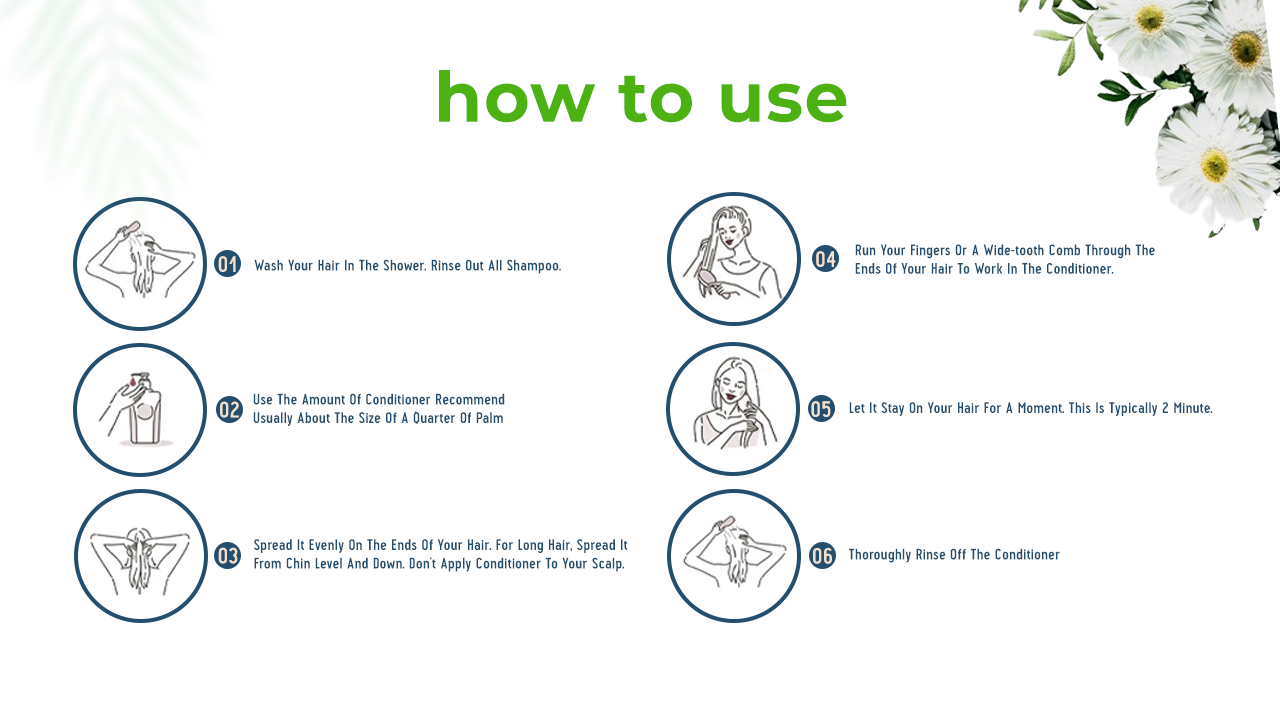 how to use

01 Wash Your Hair In The Shower. Rinse Out All Shampoo.

02 Use The Amount Of Conditioner Recommend Usually About The Size Of A Quarter Of Palm

03 Spread It Evenly On The Ends Of Your Hair. For Long Hair, Spread It From Chin Level And Down. Don't Apply Conditioner To Your Scalp.

04 Run Your Fingers Or A Wide-tooth Comb Through The Ends Of Your Hair To Work In The Conditioner.

05 Let It Stay On Your Hair For A Moment. This Is Typically 2 Minute.

06 Thoroughly Rinse Off The Conditioner