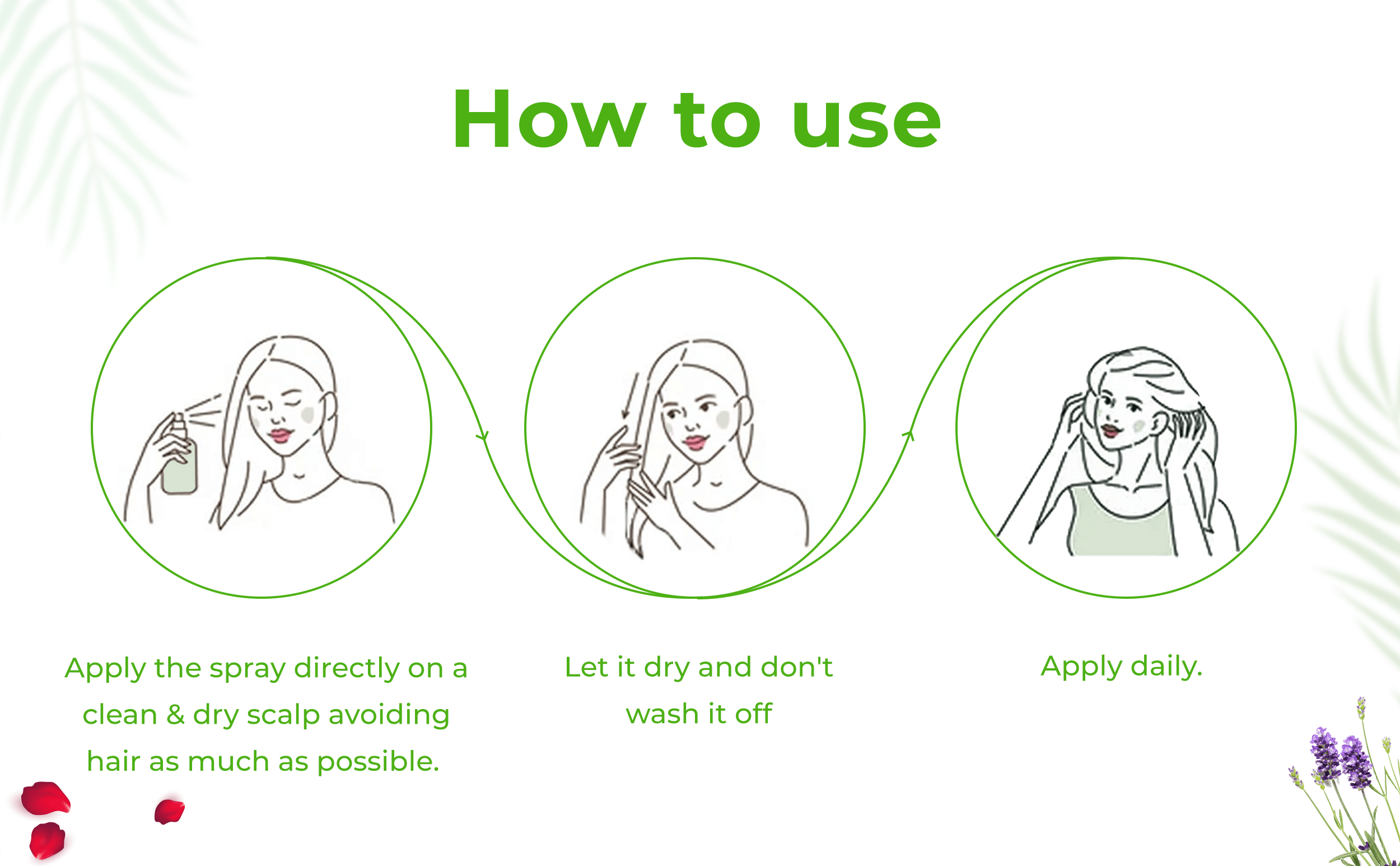 How to use

Apply the spray directly on a clean & dry scalp avoiding hair as much as possible.

Let it dry and don't wash it off

Apply daily.