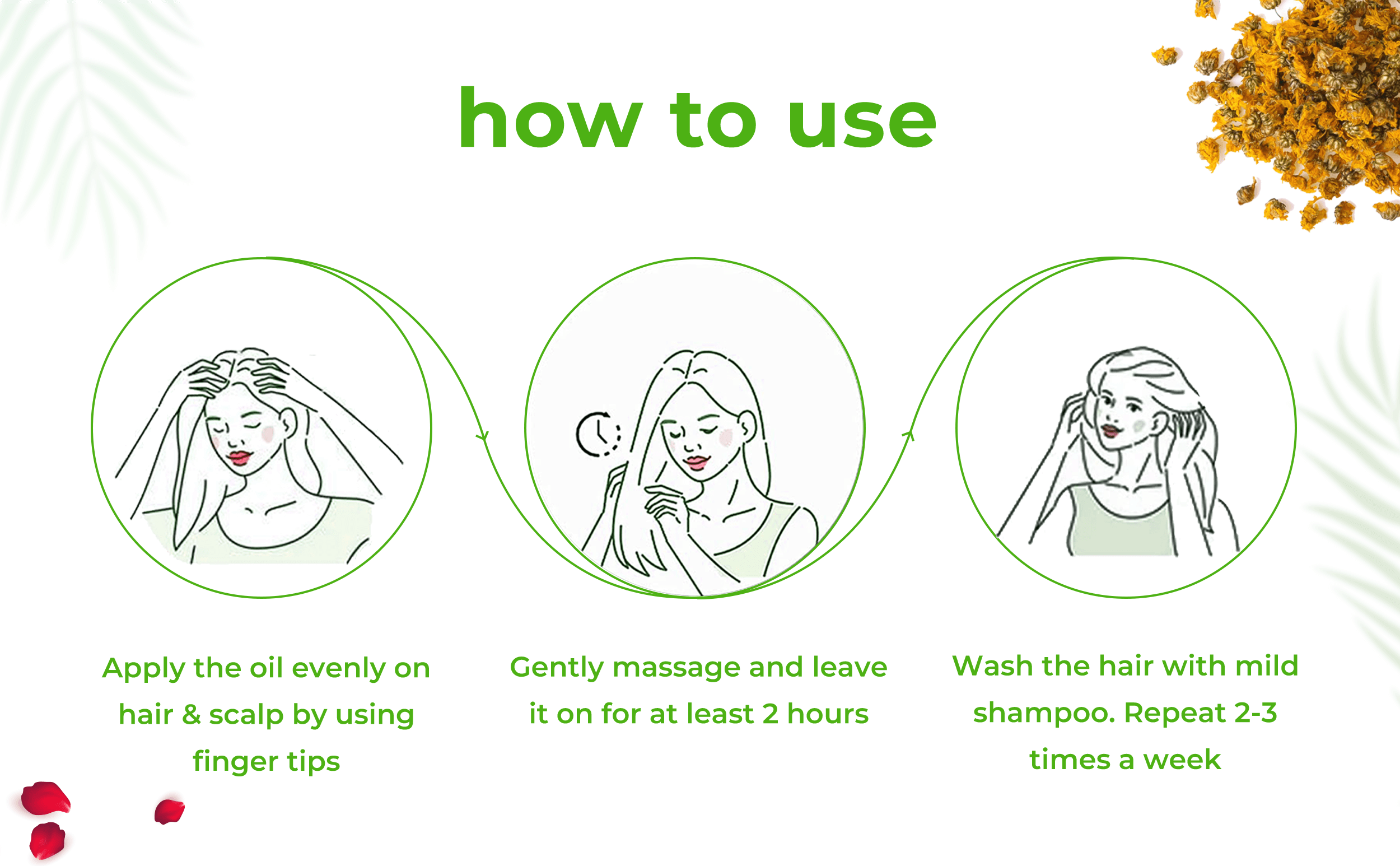 how to use

Apply the oil evenly on hair & scalp by using finger tips

Gently massage and leave it on for at least 2 hours

Wash the hair with mild shampoo. Repeat 2-3 times a week