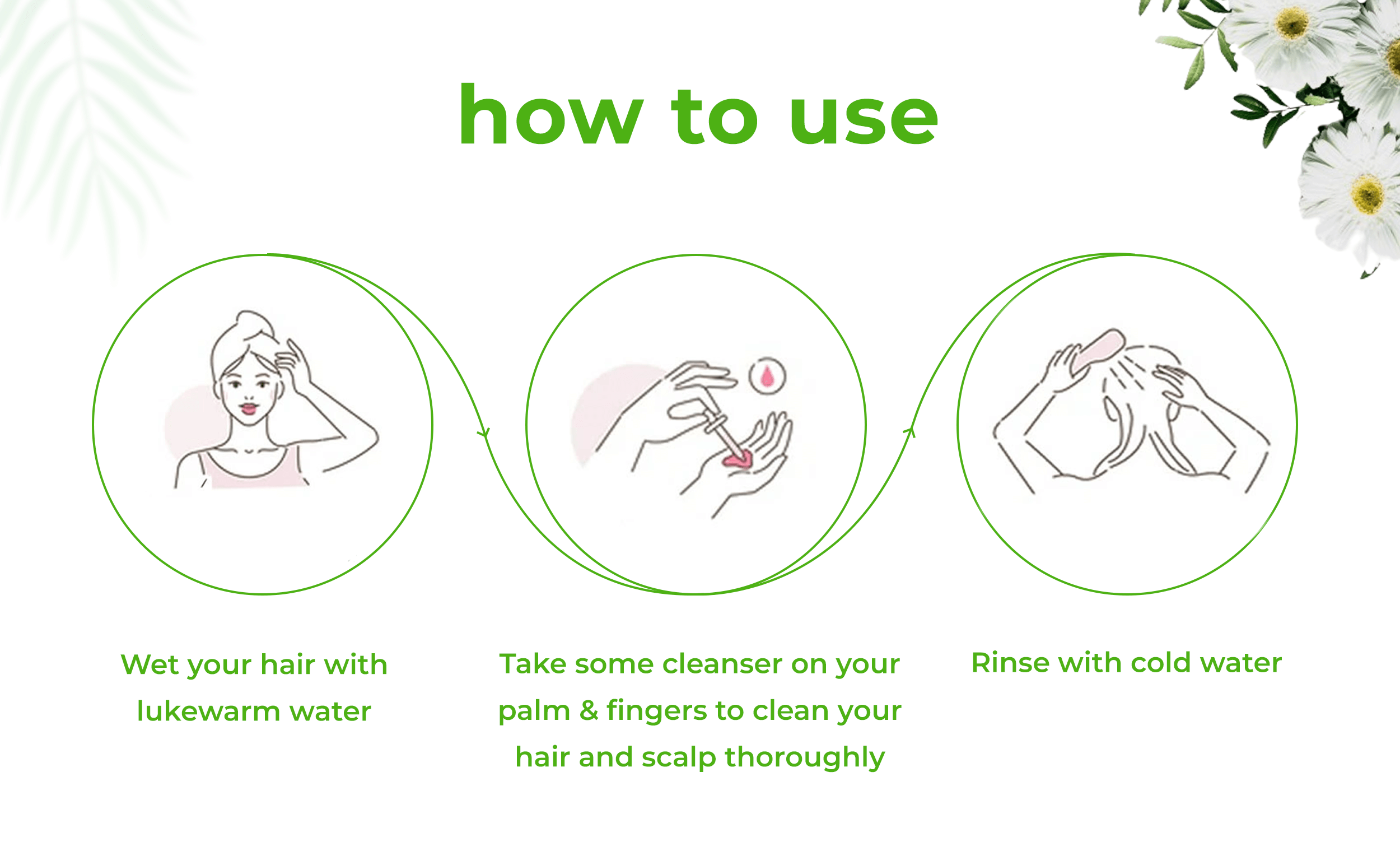 how to use

Wet your hair with lukewarm water

Take some cleanser on your palm & fingers to clean your hair and scalp thoroughly

Rinse with cold water