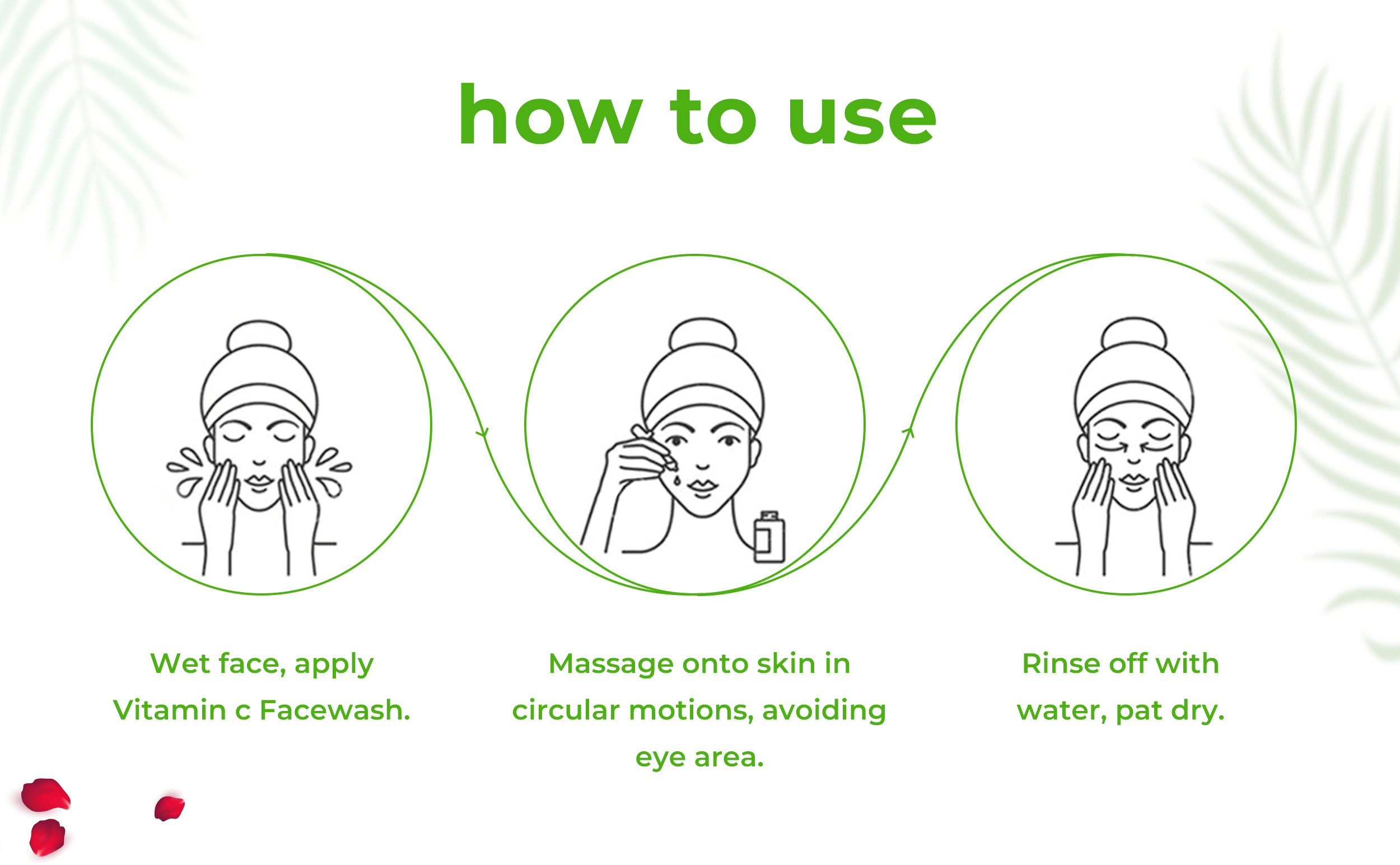 how to use

Wet face, apply Vitamin c Facewash.

Massage onto skin in circular motions, avoiding eye area.

Rinse off with water, pat dry.