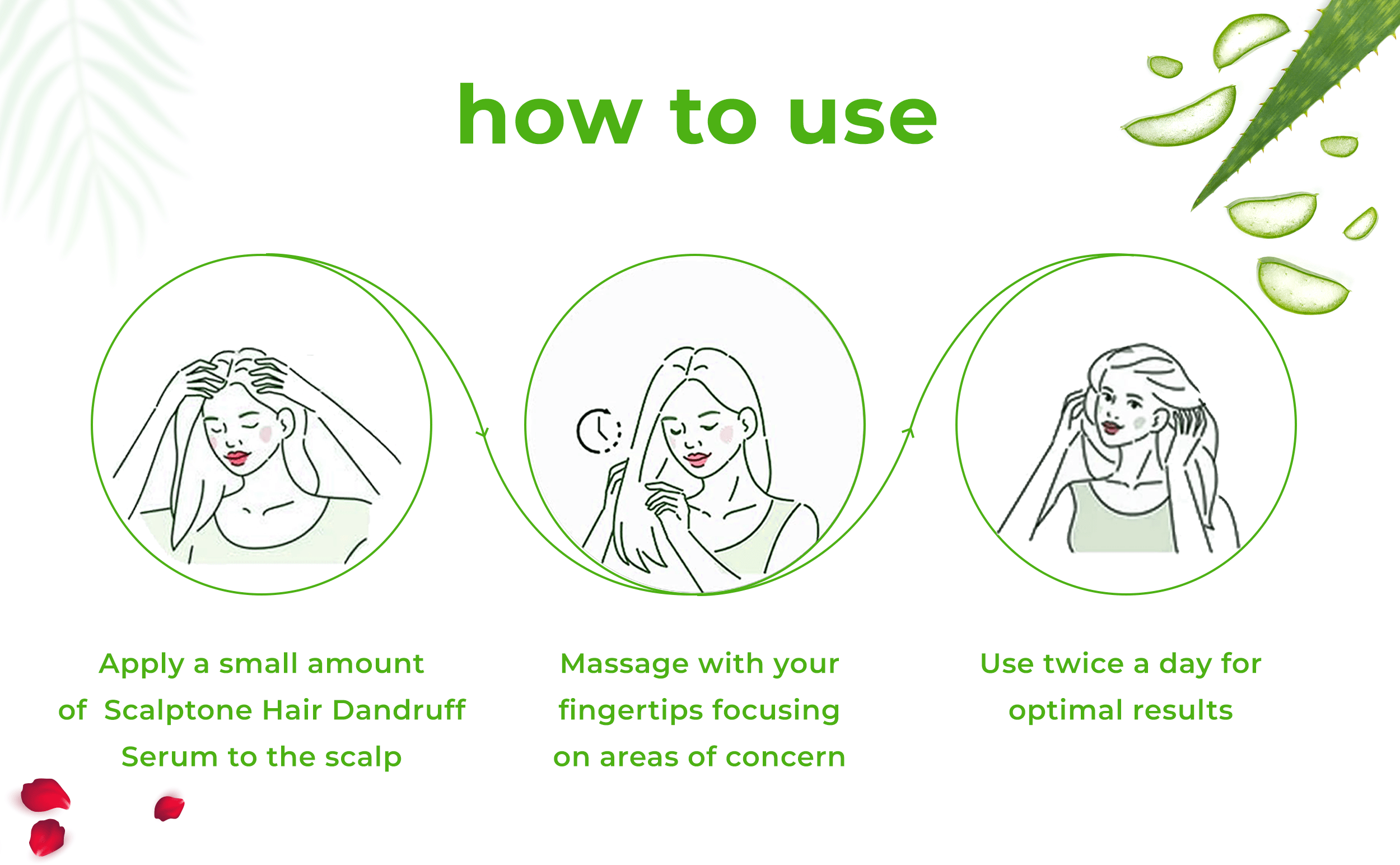 how to use

Apply a small amount of Scalptone Hair Dandruff Serum to the scalp

Massage with your fingertips focusing on areas of concern

Use twice a day for optimal results