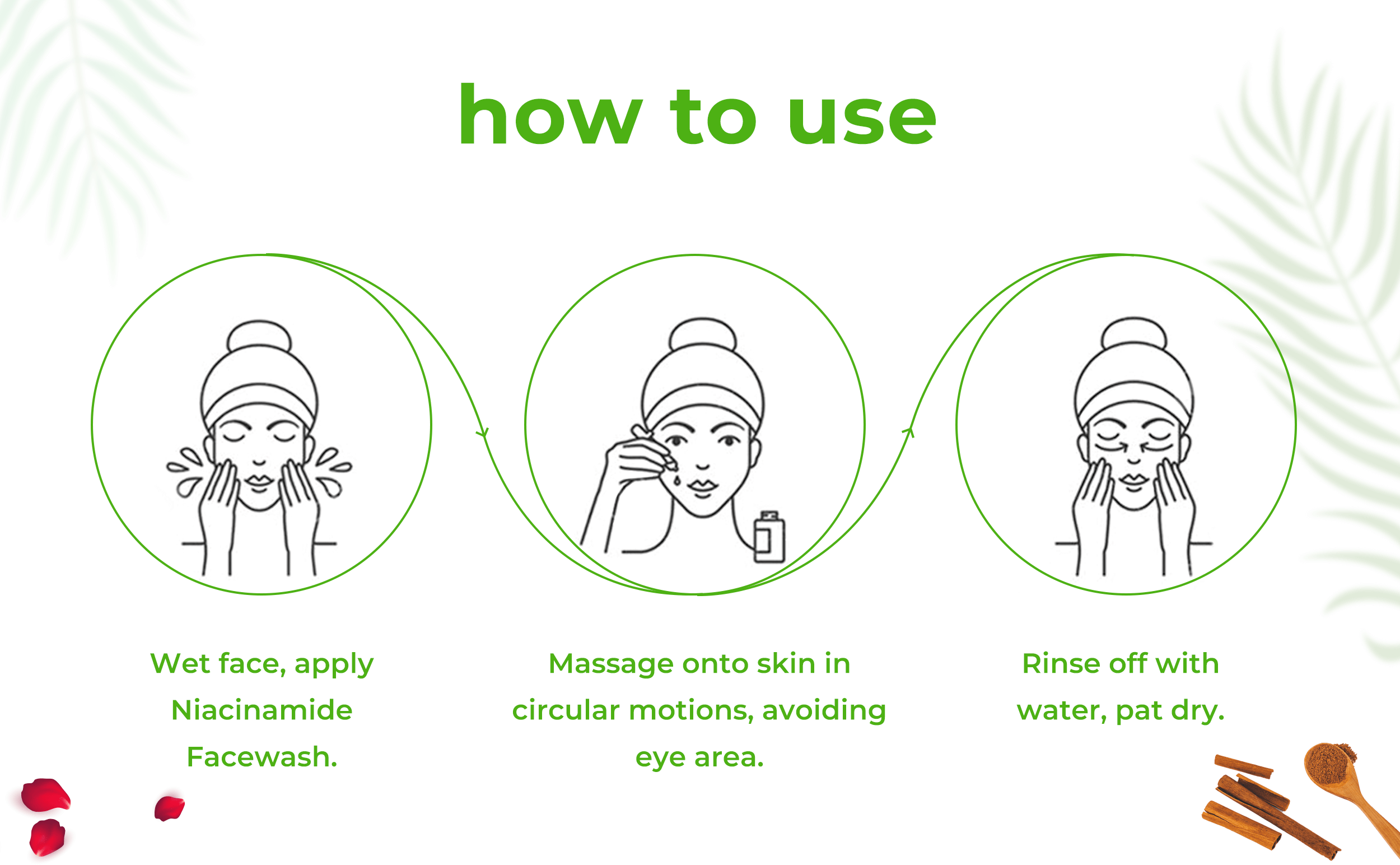 how to use

Wet face, apply Niacinamide Facewash.

Massage onto skin in circular motions, avoiding eye area.

Rinse off with water, pat dry.