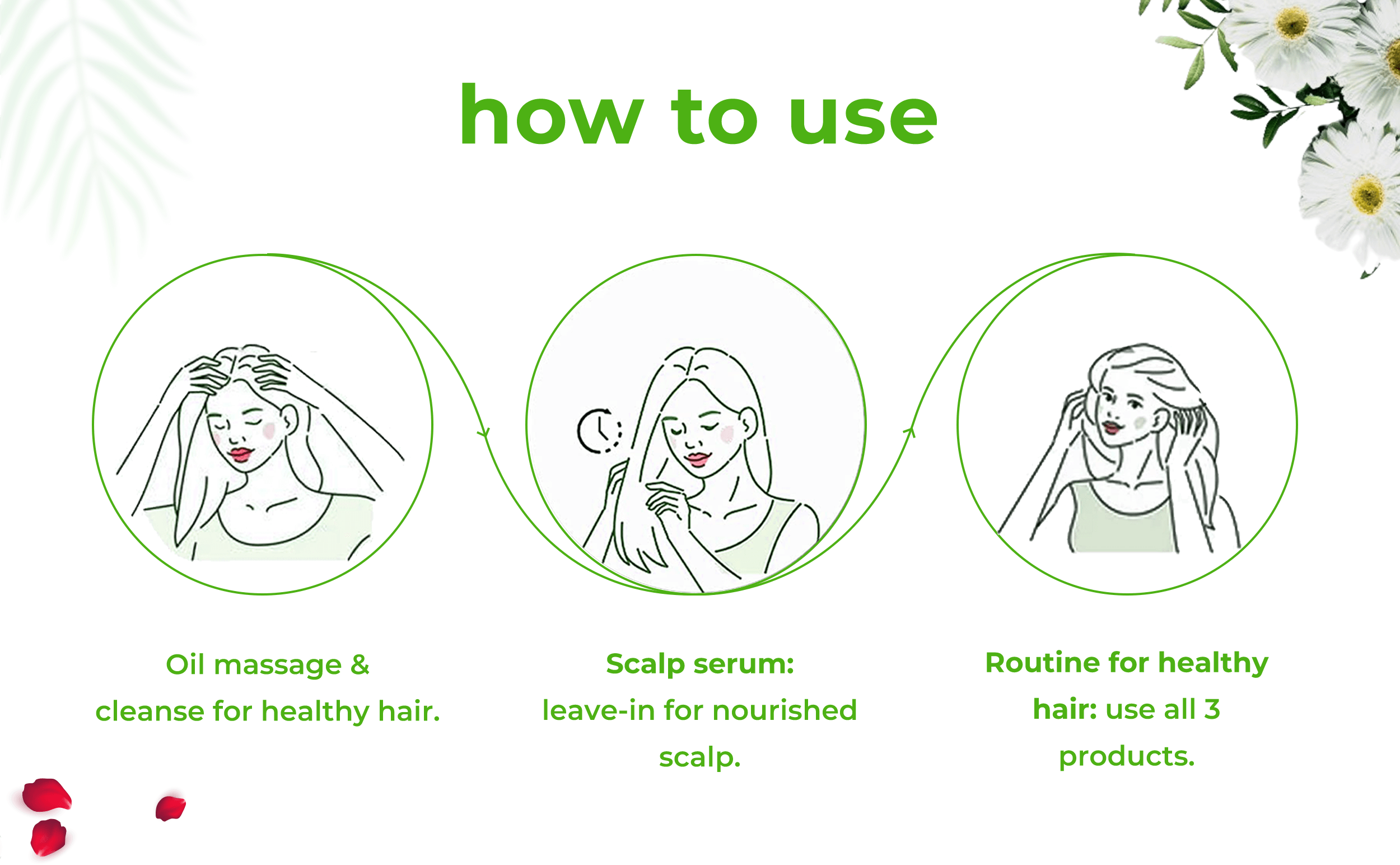 how to use

Oil massage & cleanse for healthy hair.

Scalp serum: leave-in for nourished scalp.

Routine for healthy hair: use all 3 products.