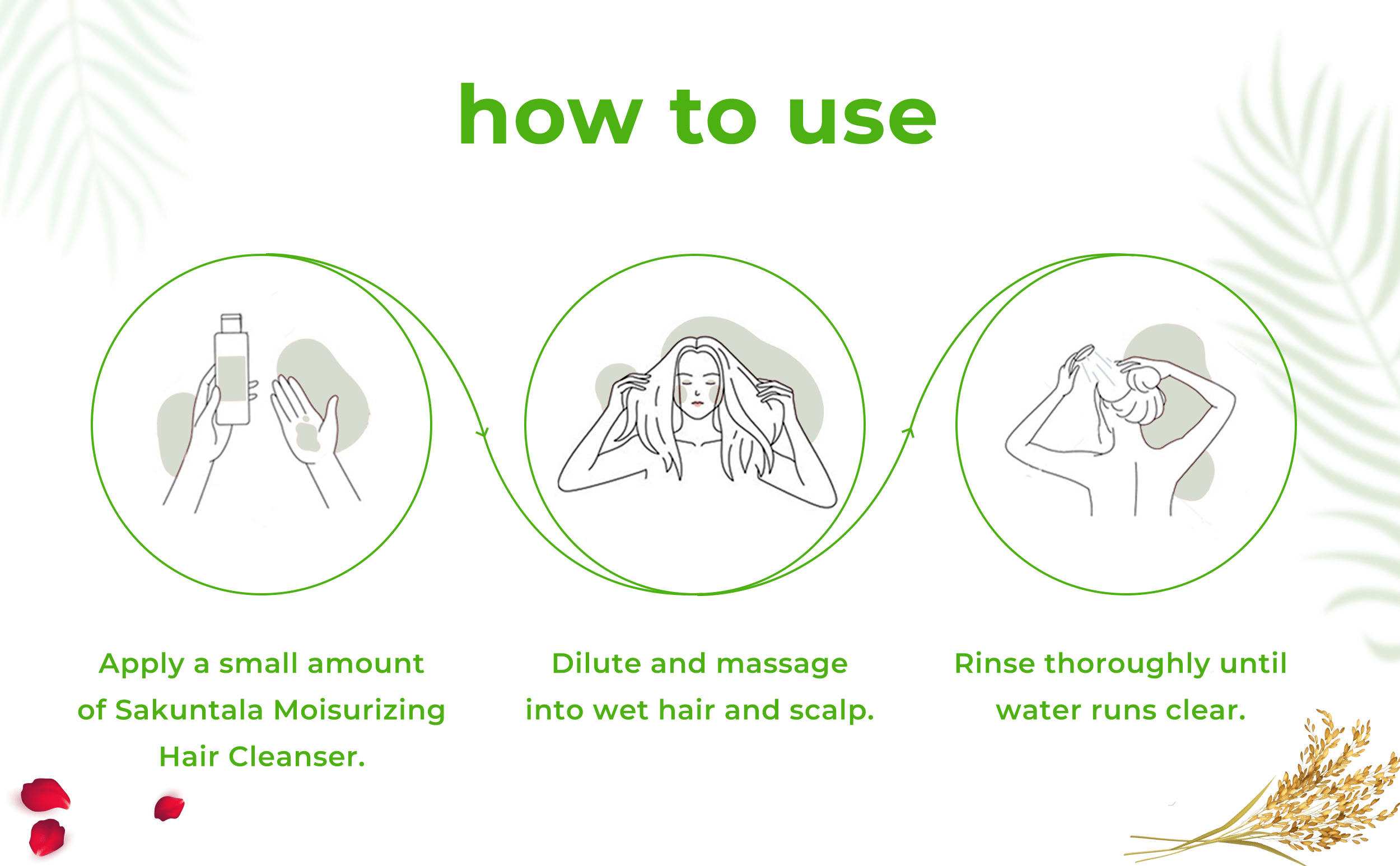 how to use

Apply a small amount of Sakuntala Moisurizing Hair Cleanser.

Dilute and massage into wet hair and scalp.

Rinse thoroughly until water runs clear.