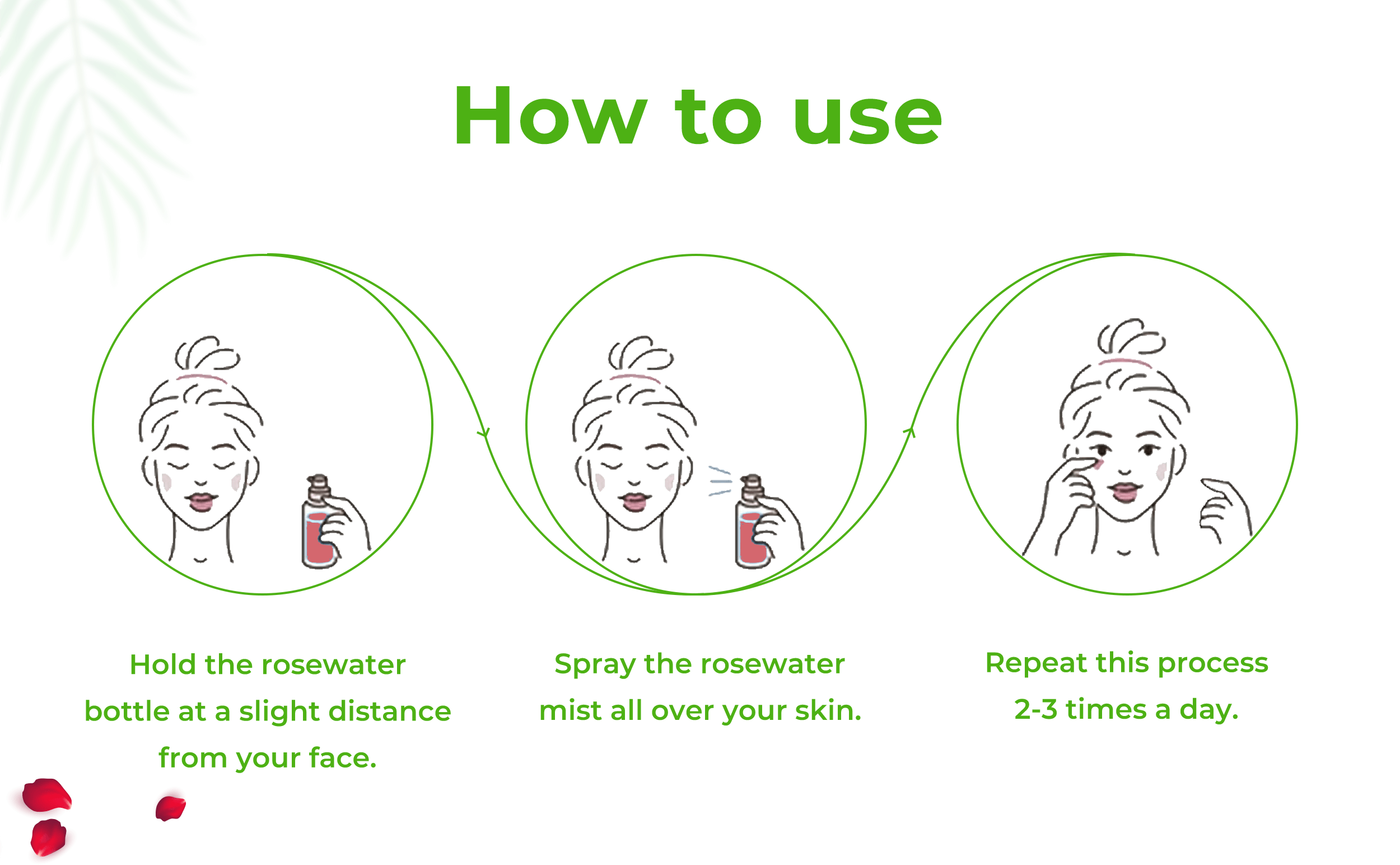 How to use

Hold the rosewater bottle at a slight distance from your face.

Spray the rosewater mist all over your skin.

Repeat this process 2-3 times a day.