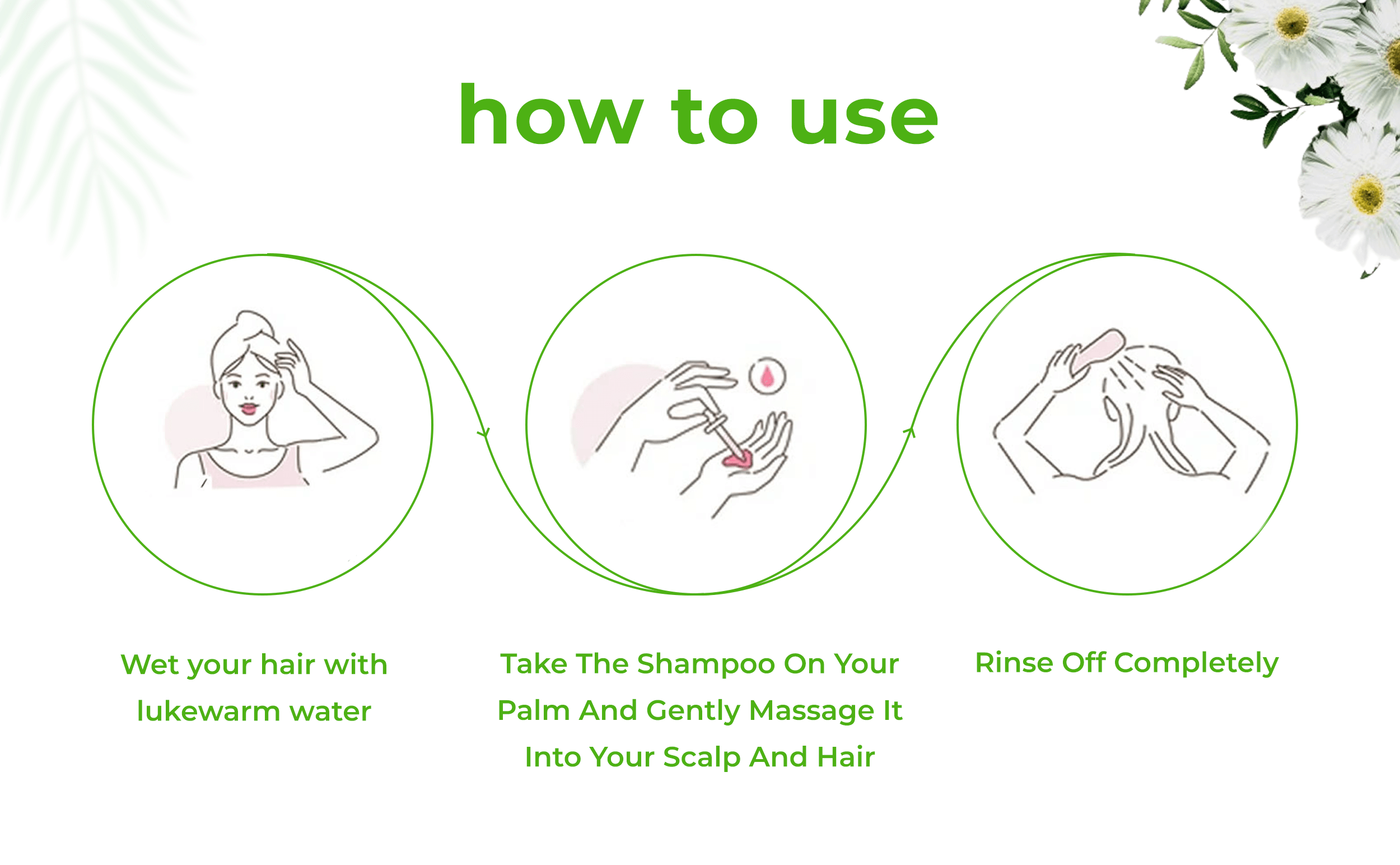 how to use

Wet your hair with lukewarm water

Take The Shampoo On Your Palm And Gently Massage It Into Your Scalp And Hair

Rinse Off Completely