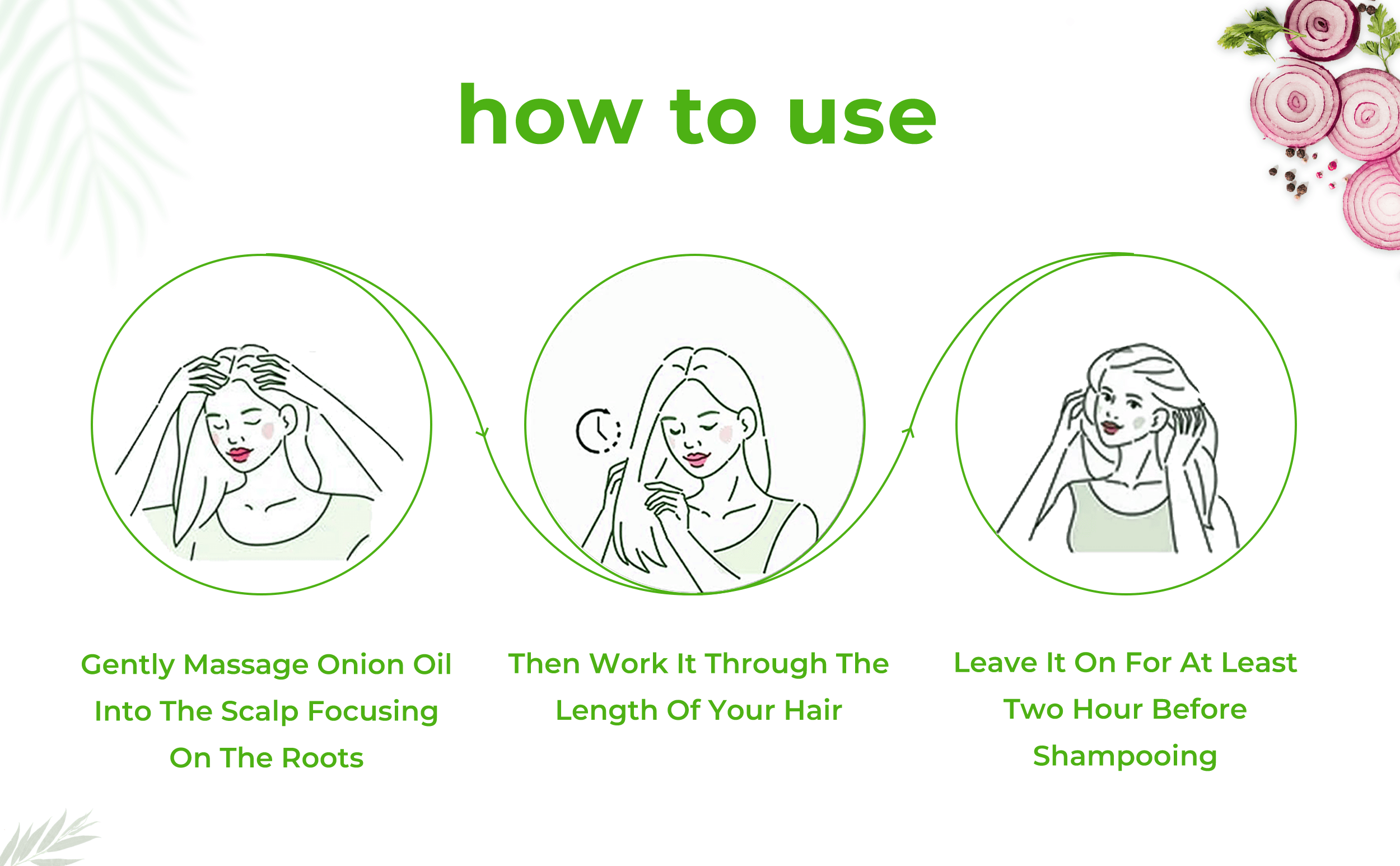 how to use

Gently Massage Onion Oil Into The Scalp Focusing On The Roots

Then Work It Through The Length Of Your Hair

Leave It On For At Least Two Hour Before Shampooing