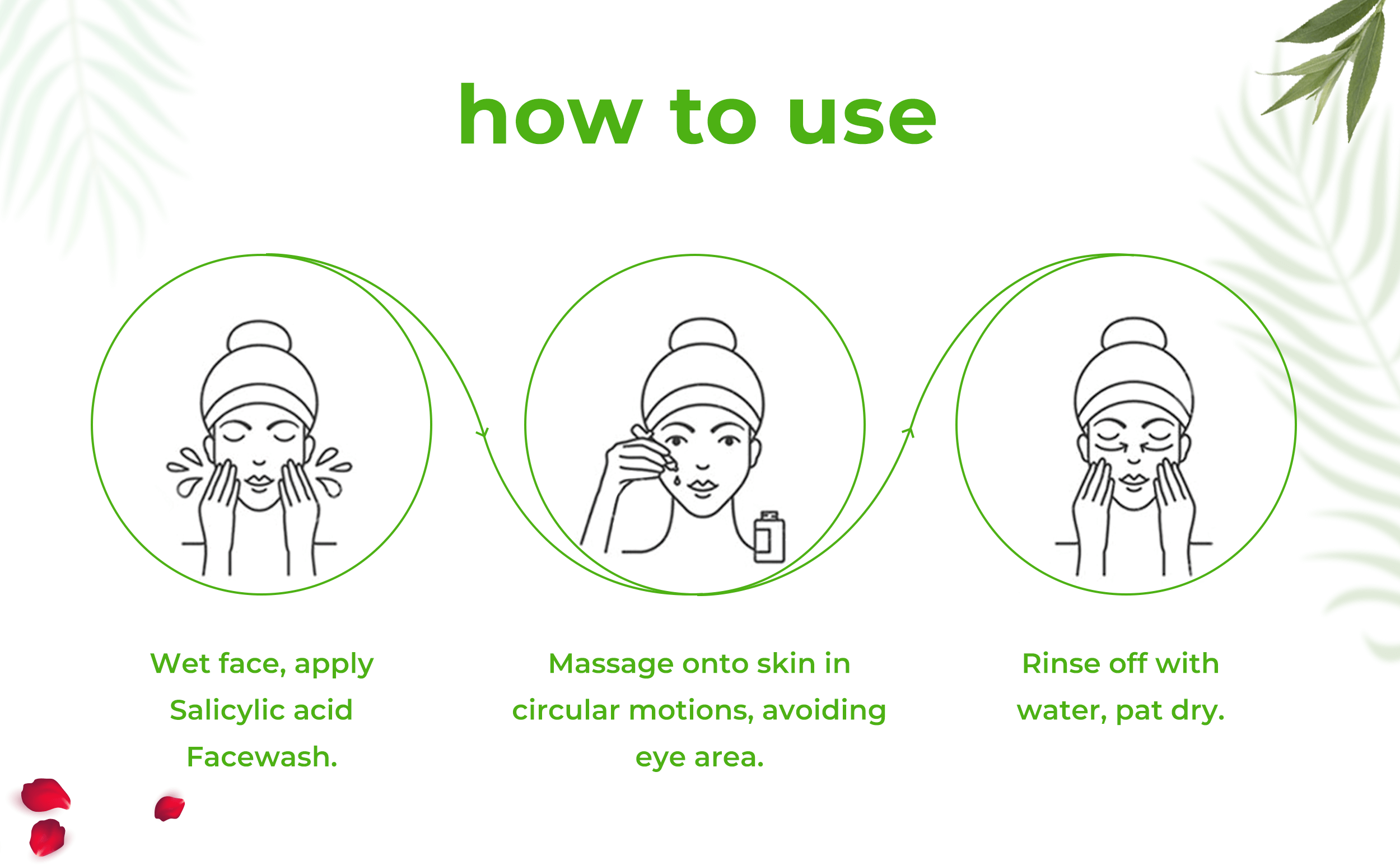 how to use

Wet face, apply Salicylic acid Facewash.

Massage onto skin in circular motions, avoiding eye area.

Rinse off with water, pat dry.