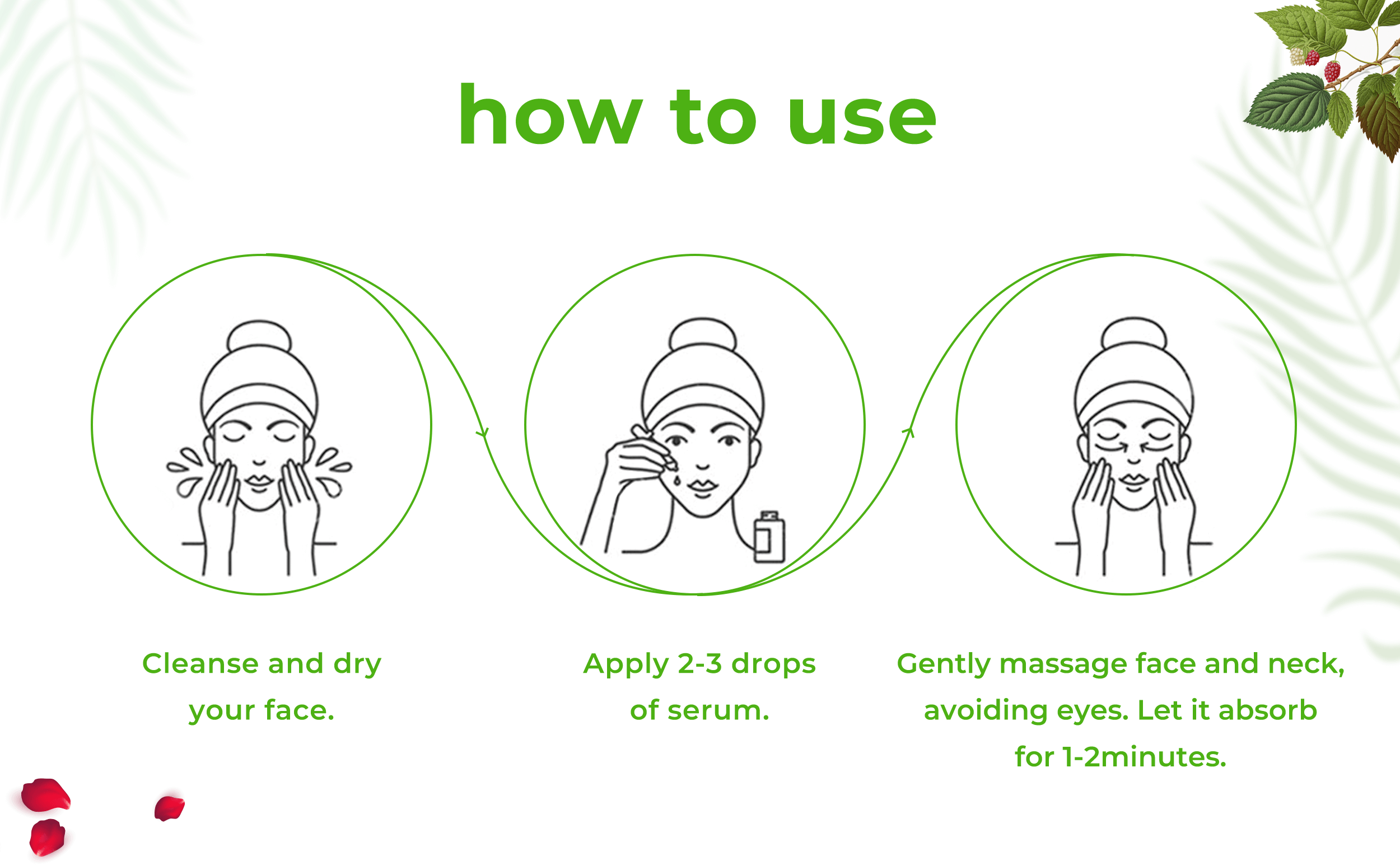 how to use

Cleanse and dry your face.

Apply 2-3 drops of serum.

Gently massage face and neck, avoiding eyes. Let it absorb for 1-2minutes.