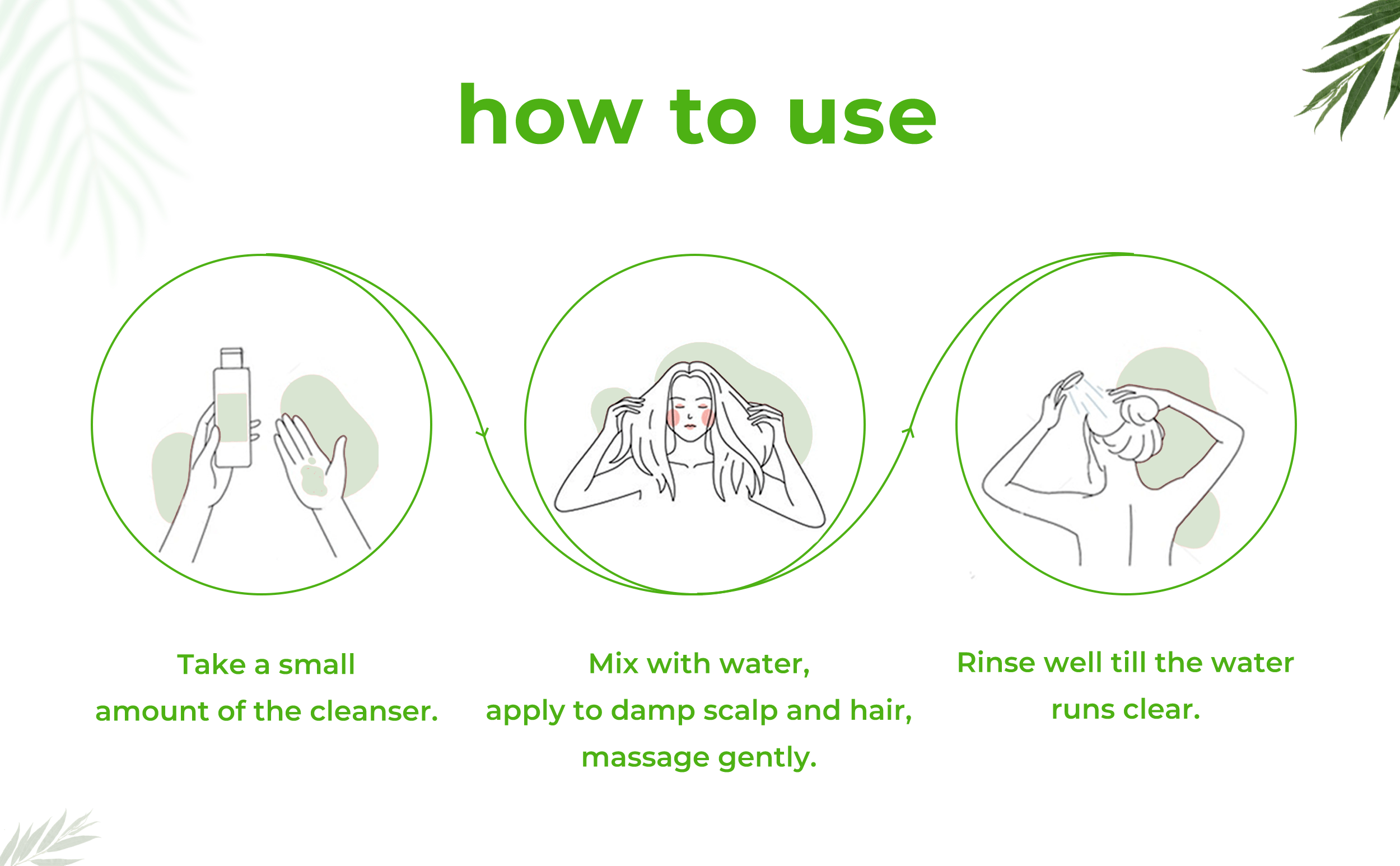 how to use

Take a small amount of the cleanser.

Mix with water, apply to damp scalp and hair, massage gently.

Rinse well till the water runs clear.