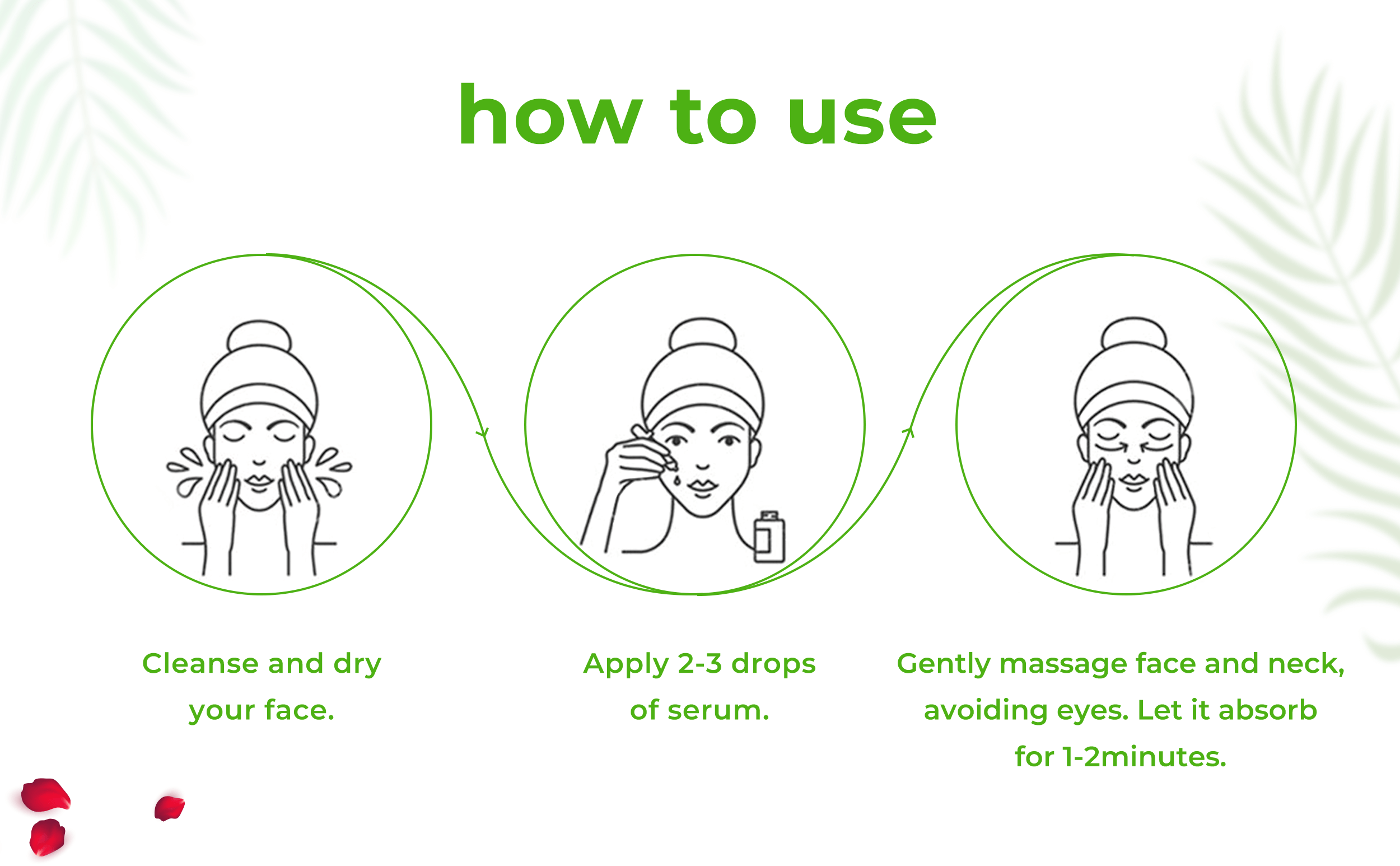 how to use

Cleanse and dry your face.

Apply 2-3 drops of serum.

Gently massage face and neck, avoiding eyes. Let it absorb for 1-2minutes.