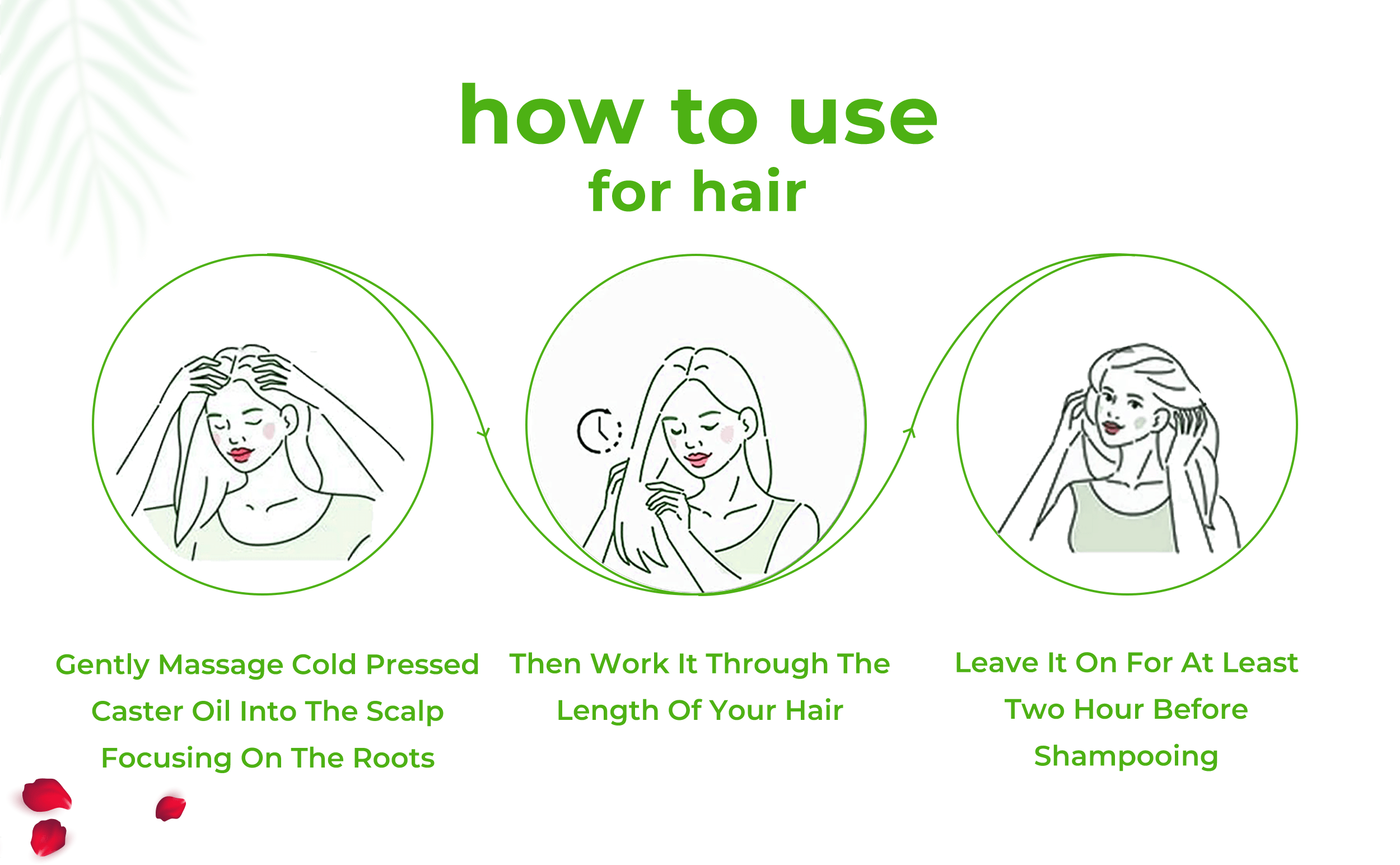 how to use
for hair

Gently Massage Cold Pressed Caster Oil Into The Scalp Focusing On The Roots

Then Work It Through The Length Of Your Hair

Leave It On For At Least Two Hour Before Shampooing