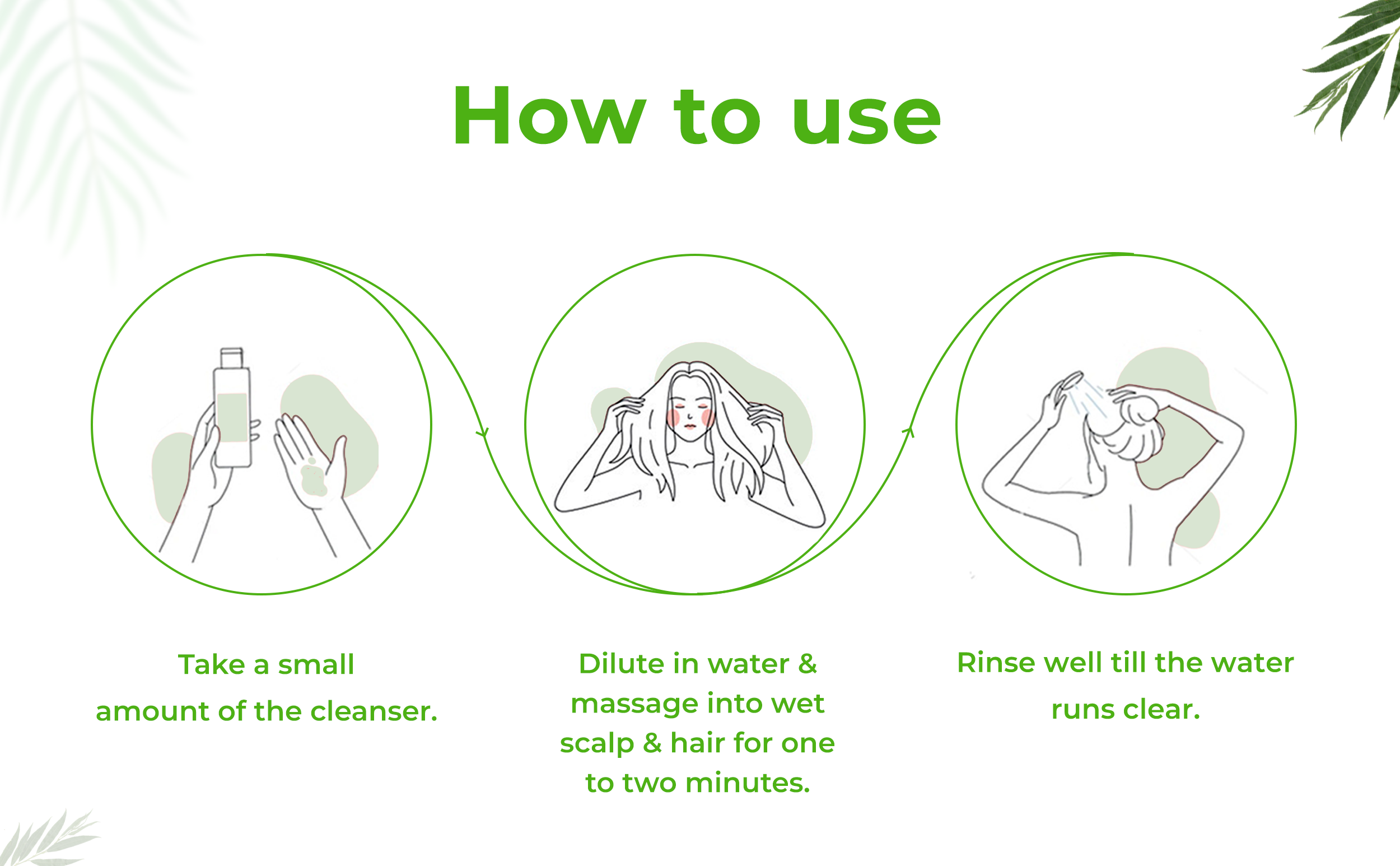 How to use

Take a small amount of the cleanser.

Dilute in water & massage into wet scalp & hair for one to two minutes.

Rinse well till the water runs clear.