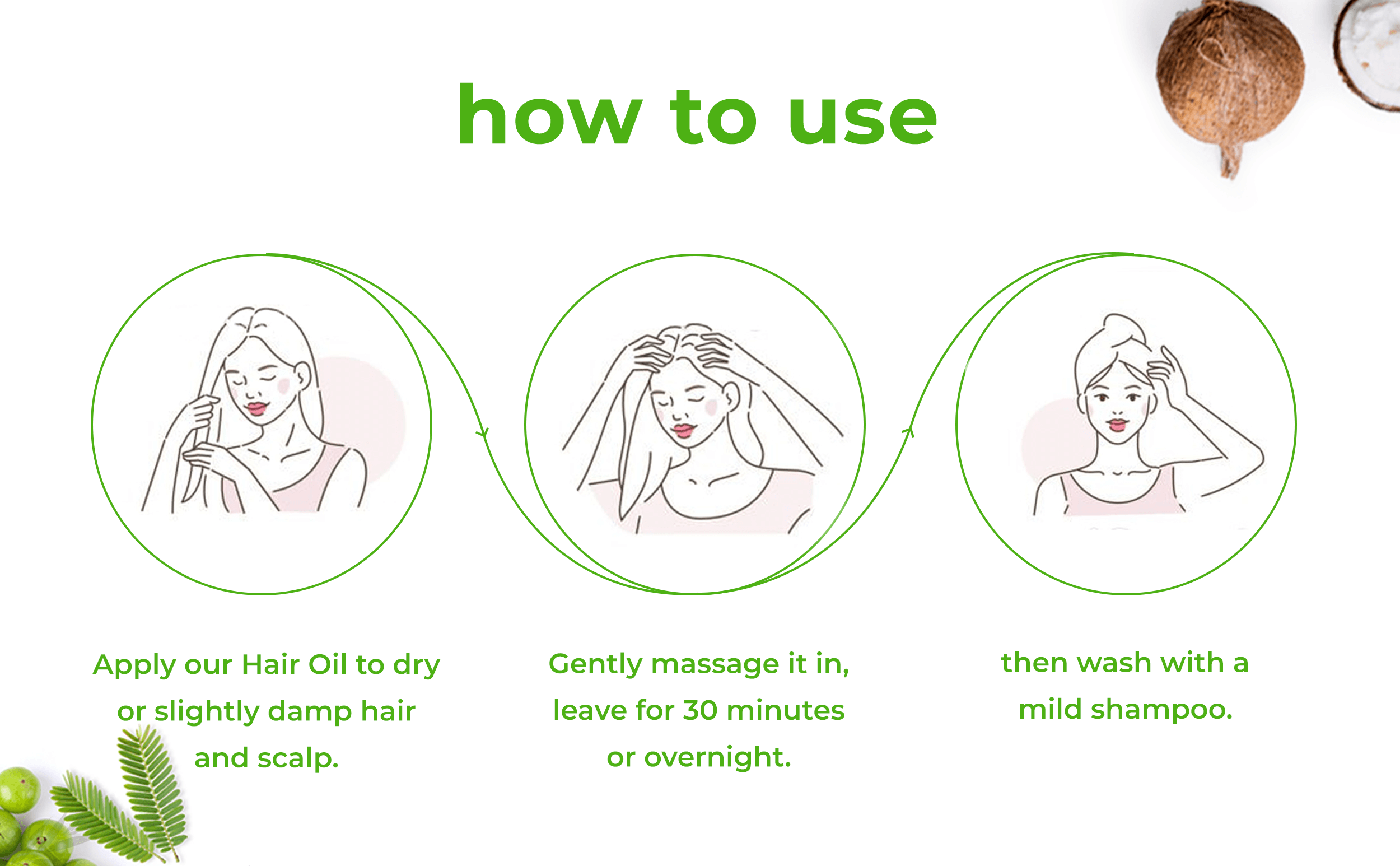 how to use

Apply our Hair Oil to dry or slightly damp hair and scalp.

Gently massage it in, leave for 30 minutes or overnight.

then wash with a mild shampoo.