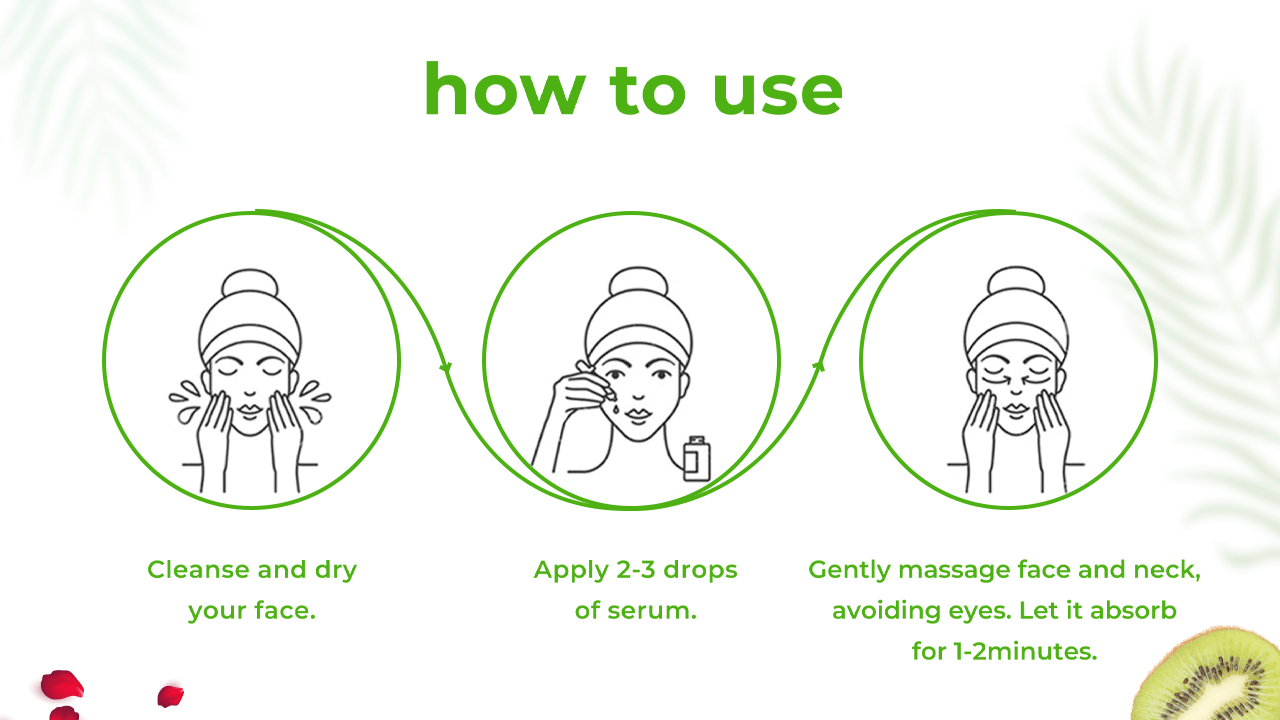 how to use

Cleanse and dry your face.

Apply 2-3 drops of serum.

Gently massage face and neck, avoiding eyes. Let it absorb for 1-2minutes.